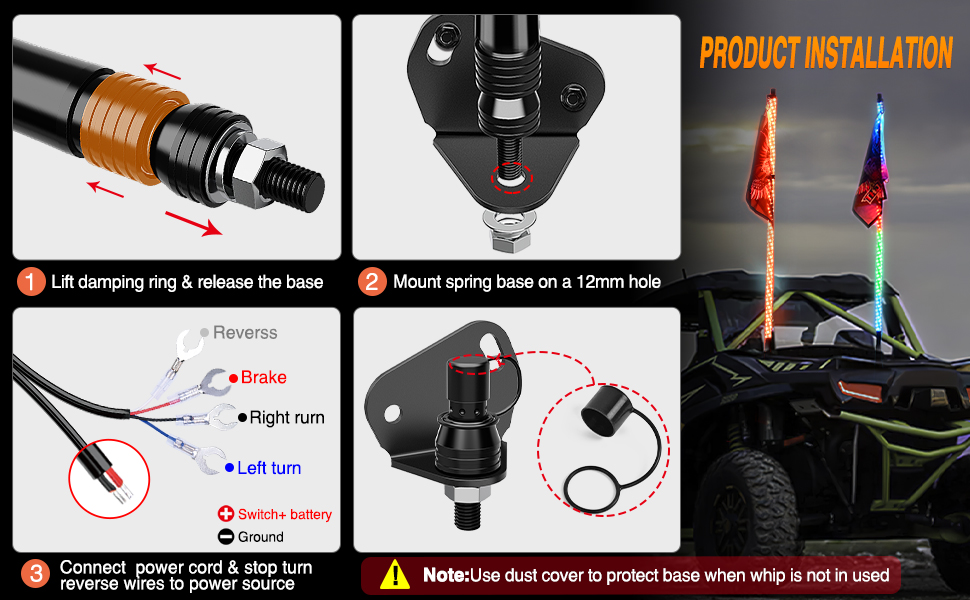 PRODUCT INSTALLATION

1 Lift damping ring & release the base

2 Mount spring base on a 12mm hole

Reverss
Brake
Right rurn
Left turn

Switch+ battery
Ground

3 Connect power cord & stop turn reverse wires to power source

Note:Use dust cover to protect base when whip is not in used