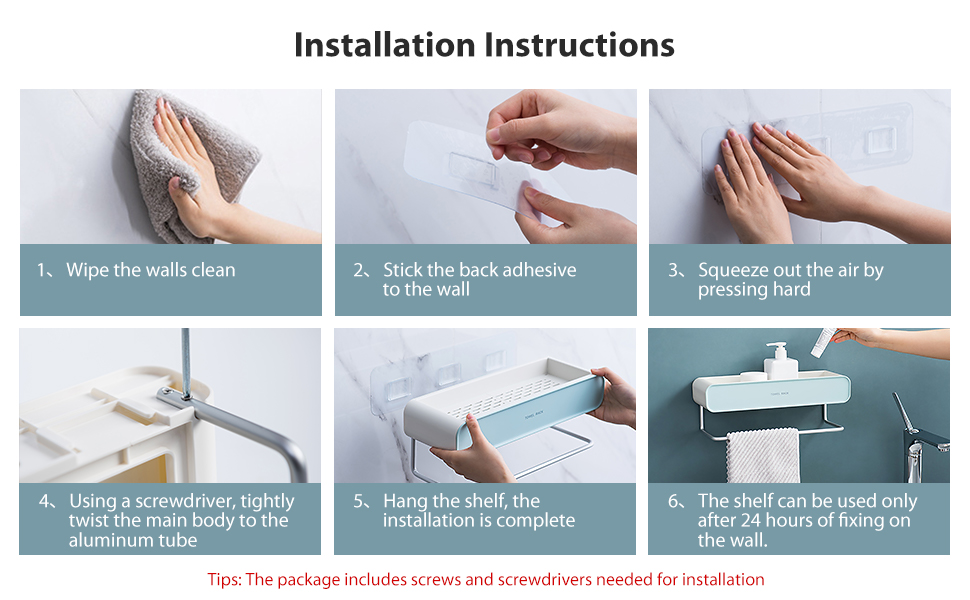 Installation Instructions

1、Wipe the walls clean

2、Stick the back adhesive to the wall

3、Squeeze out the air by pressing hard

4、Using a screwdriver, tightly twist the main body to the aluminum tube

5、Hang the shelf, the installation is complete

6、The shelf can be used only after 24 hours of fixing on the wall.

Tips: The package includes screws and screwdrivers needed for installation