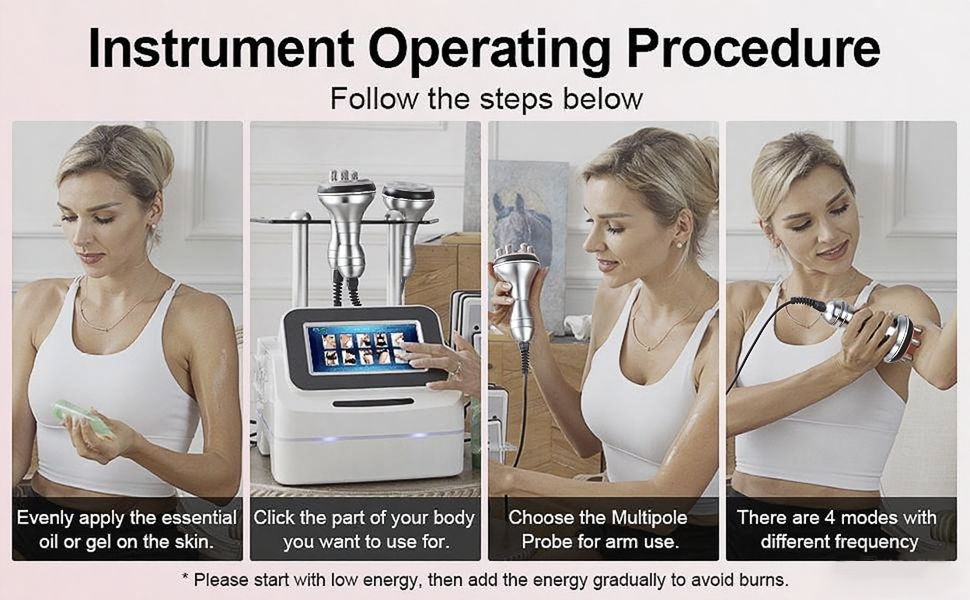 Instrument Operating Procedure

Follow the steps below

Evenly apply the essential oil or gel on the skin.

Click the part of your body you want to use for.

Choose the Multipole Probe for arm use.

There are 4 modes with different frequency

* Please start with low energy, then add the energy gradually to avoid burns.