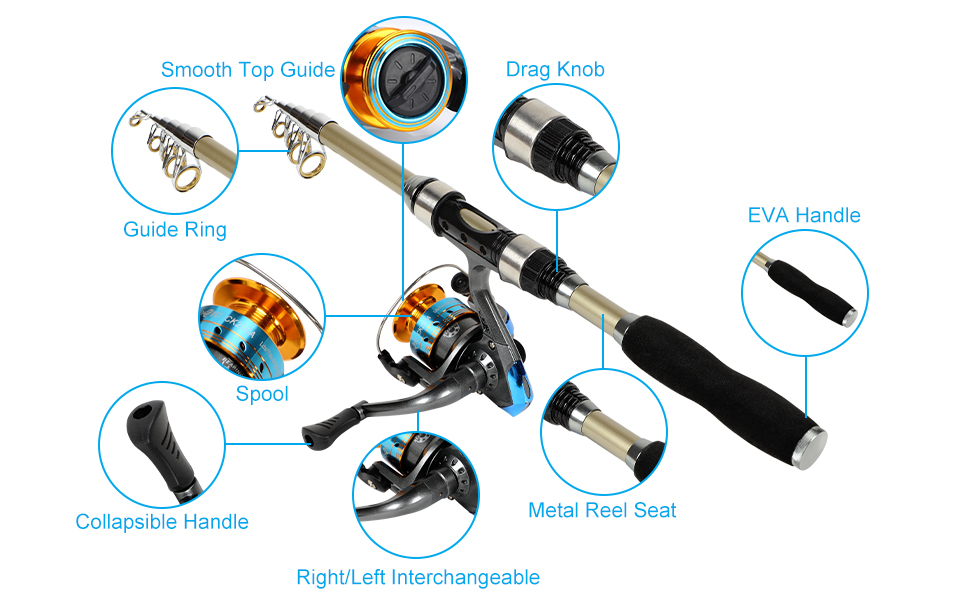 Smooth Top Guide

Drag Knob

Guide Ring

EVA Handle

Spool

Collapsible Handle

Metal Reel Seat

Right/Left Interchangeable