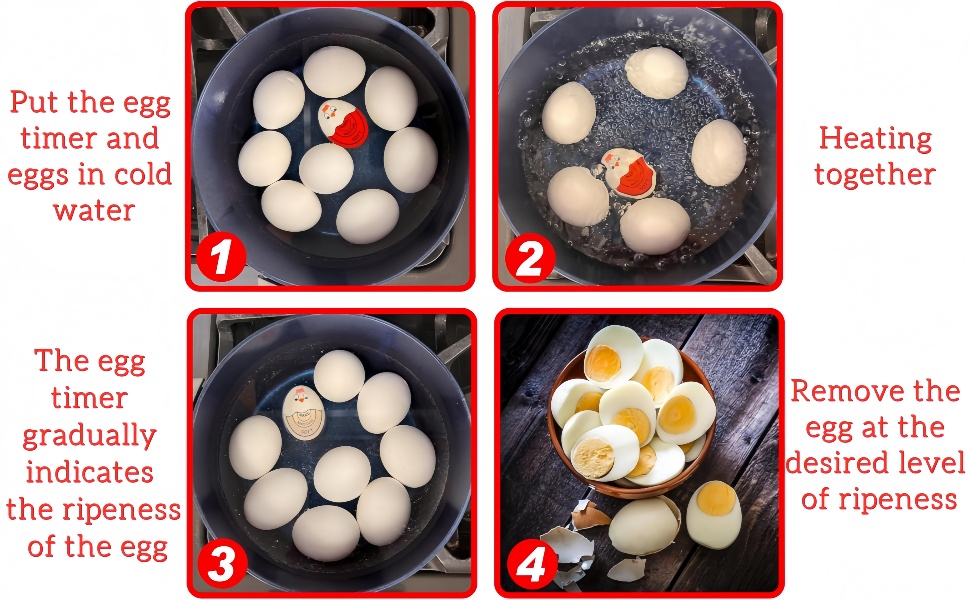 Put the egg timer and eggs in cold water

1

2

Heating together

The egg timer gradually indicates the ripeness of the egg

3

4

Remove the egg at the desired level of ripeness