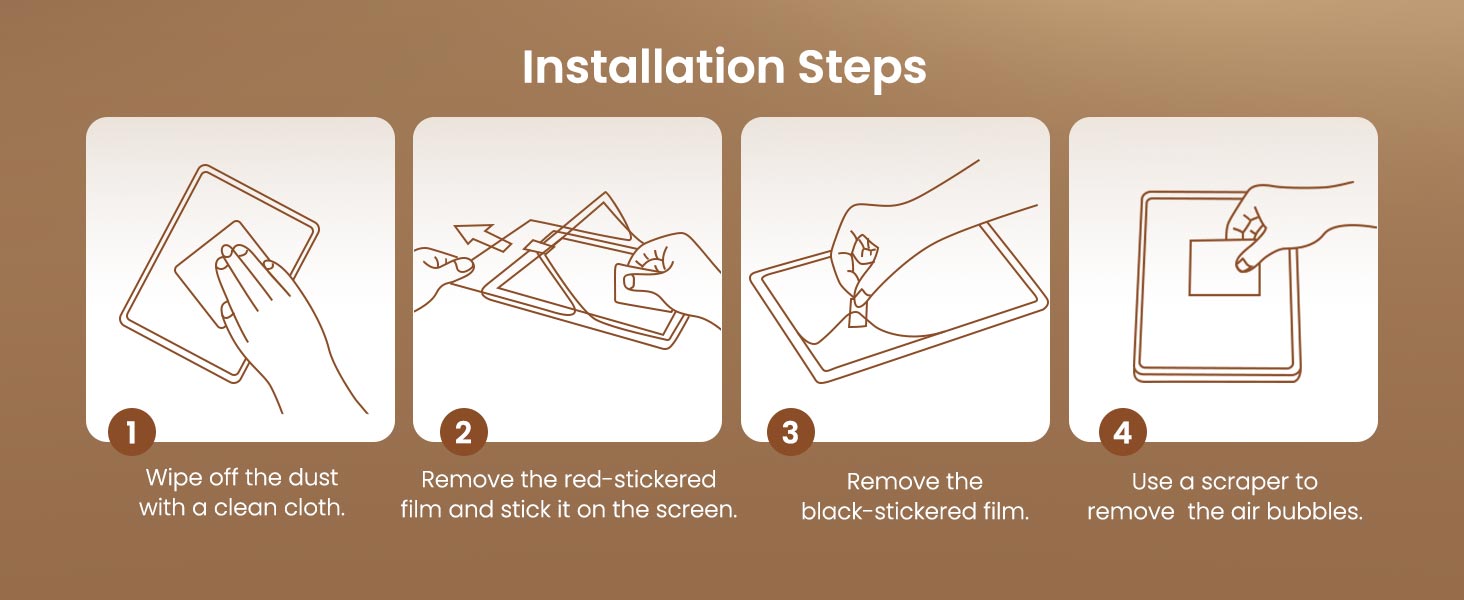 Installation Steps

1
Wipe off the dust with a clean cloth.

2
Remove the red-stickered film and stick it on the screen.

3
Remove the black-stickered film.

4
Use a scraper to remove  the air bubbles.