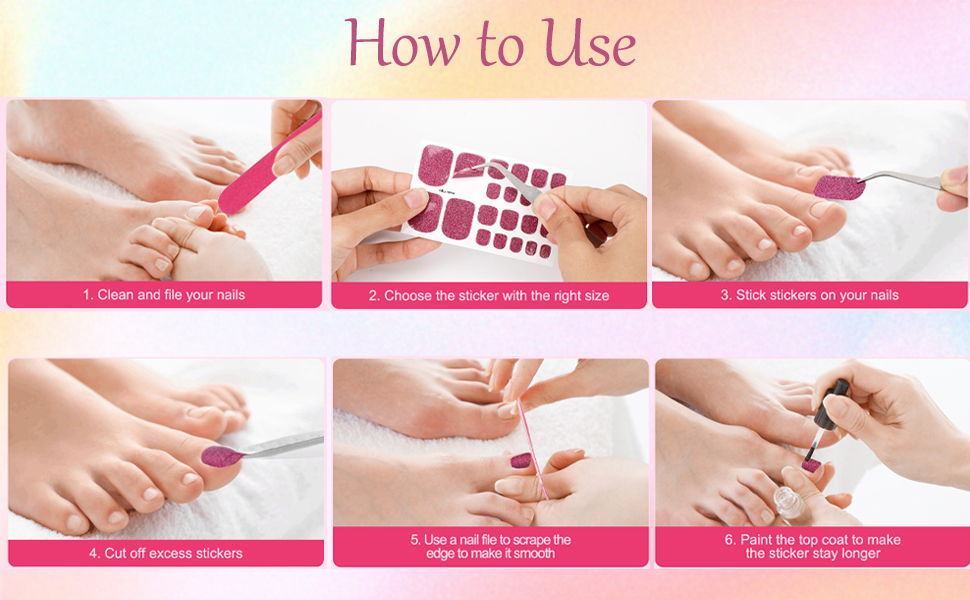 How to Use

1. Clean and file your nails

2. Choose the sticker with the right size

3. Stick stickers on your nails

4. Cut off excess stickers

5. Use a nail file to scrape the edge to make it smooth

6. Paint the top coat to make the sticker stay longer