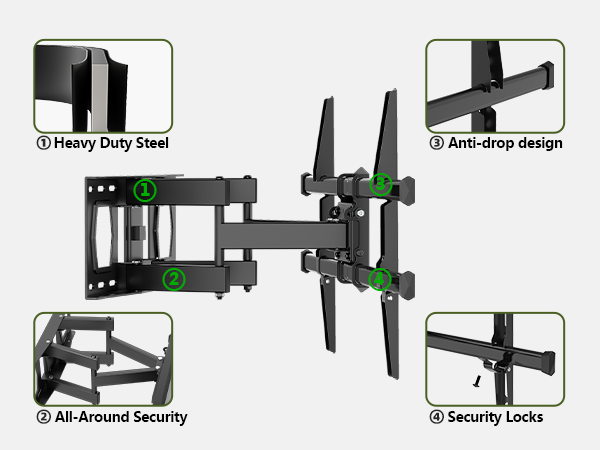 ① Heavy Duty Steel

③ Anti-drop design

①

③

②

④

② All-Around Security

④ Security Locks