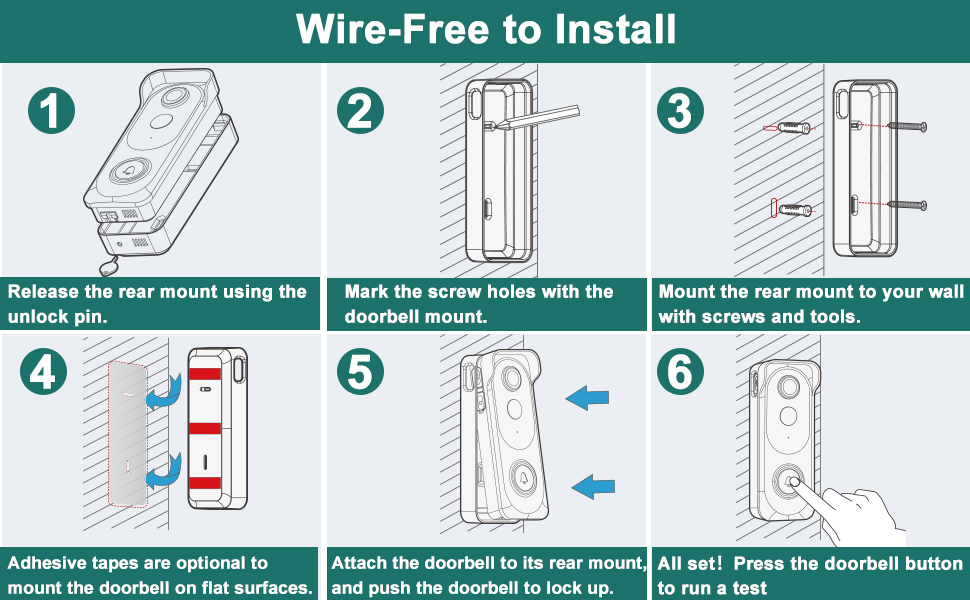 Wire-Free to Install

1

Release the rear mount using the unlock pin.

2

Mark the screw holes with the doorbell mount.

3

Mount the rear mount to your wall with screws and tools.

4

Adhesive tapes are optional to mount the doorbell on flat surfaces.

5

Attach the doorbell to its rear mount, and push the doorbell to lock up.

6

All set! Press the doorbell button to run a test