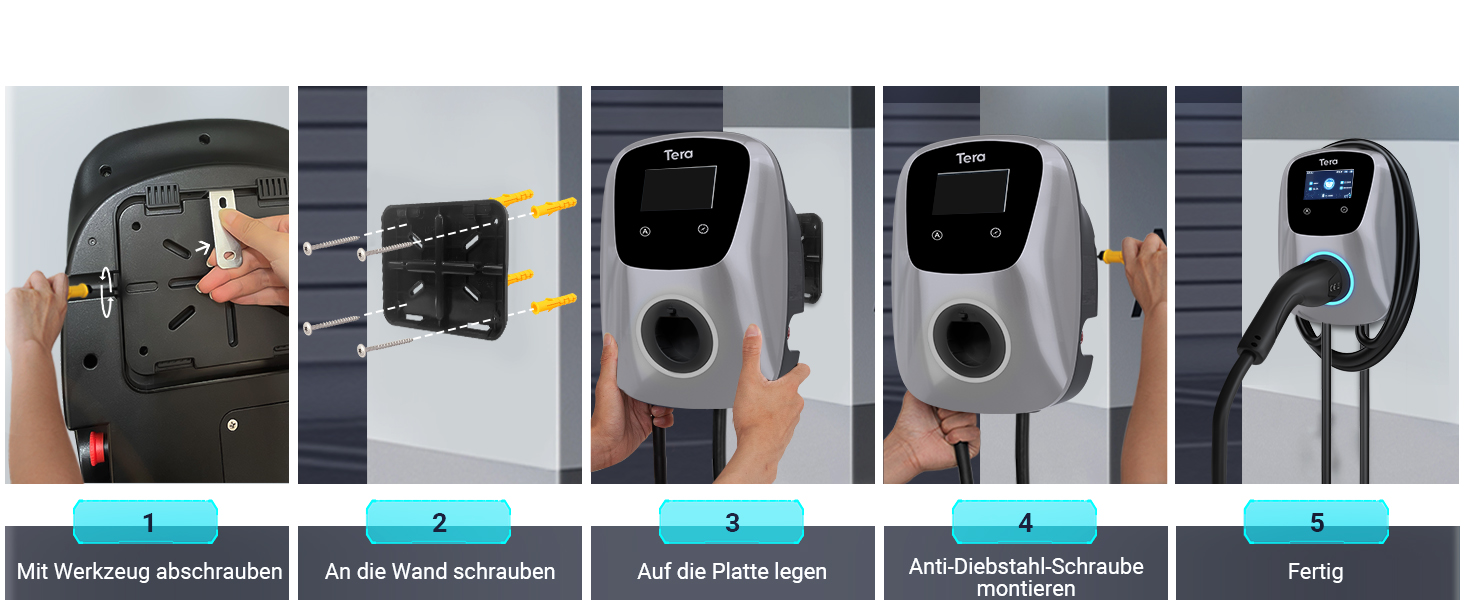 Tera

Tera

Tera

1
Mit Werkzeug abschrauben

2
An die Wand schrauben

3
Auf die Platte legen

4
Anti-Diebstahl-Schraube montieren

5
Fertig