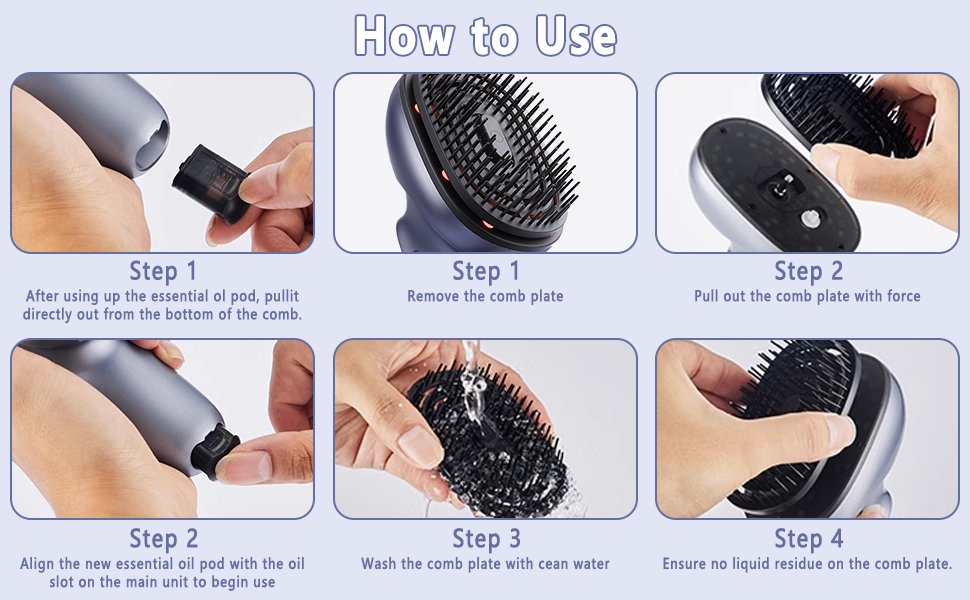 How to Use

Step 1
After using up the essential ol pod, pullit directly out from the bottom of the comb.

Step 1
Remove the comb plate

Step 2
Pull out the comb plate with force

Step 2
Align the new essential oil pod with the oil slot on the main unit to begin use

Step 3
Wash the comb plate with cean water

Step 4
Ensure no liquid residue on the comb plate.