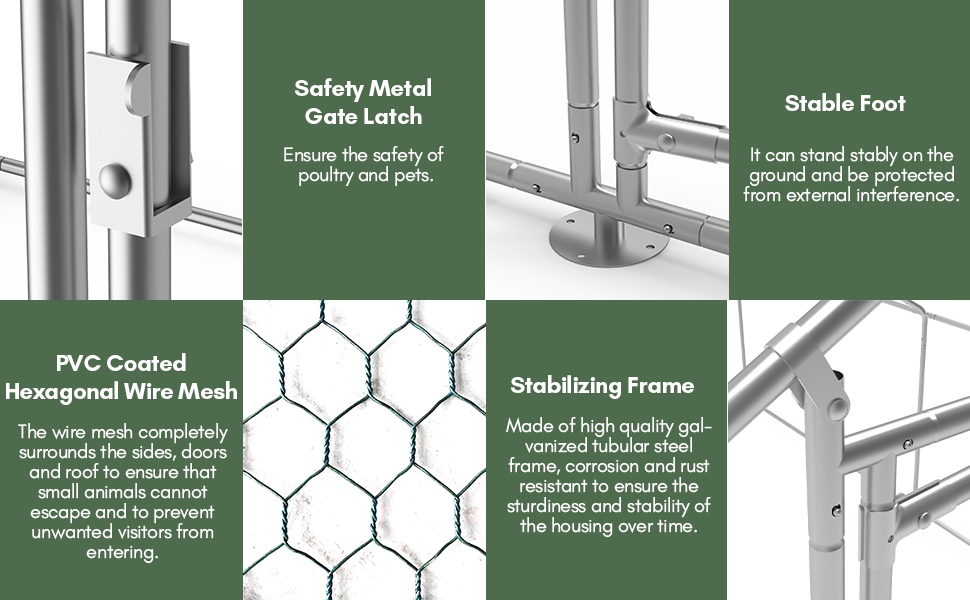 Safety Metal Gate Latch

Ensure the safety of poultry and pets.

Stable Foot

It can stand stably on the ground and be protected from external interference.

PVC Coated Hexagonal Wire Mesh

The wire mesh completely surrounds the sides, doors and roof to ensure that small animals cannot escape and to prevent unwanted visitors from entering.

Stabilizing Frame

Made of high quality galvanized tubular steel frame, corrosion and rust resistant to ensure the sturdiness and stability of the housing over time.