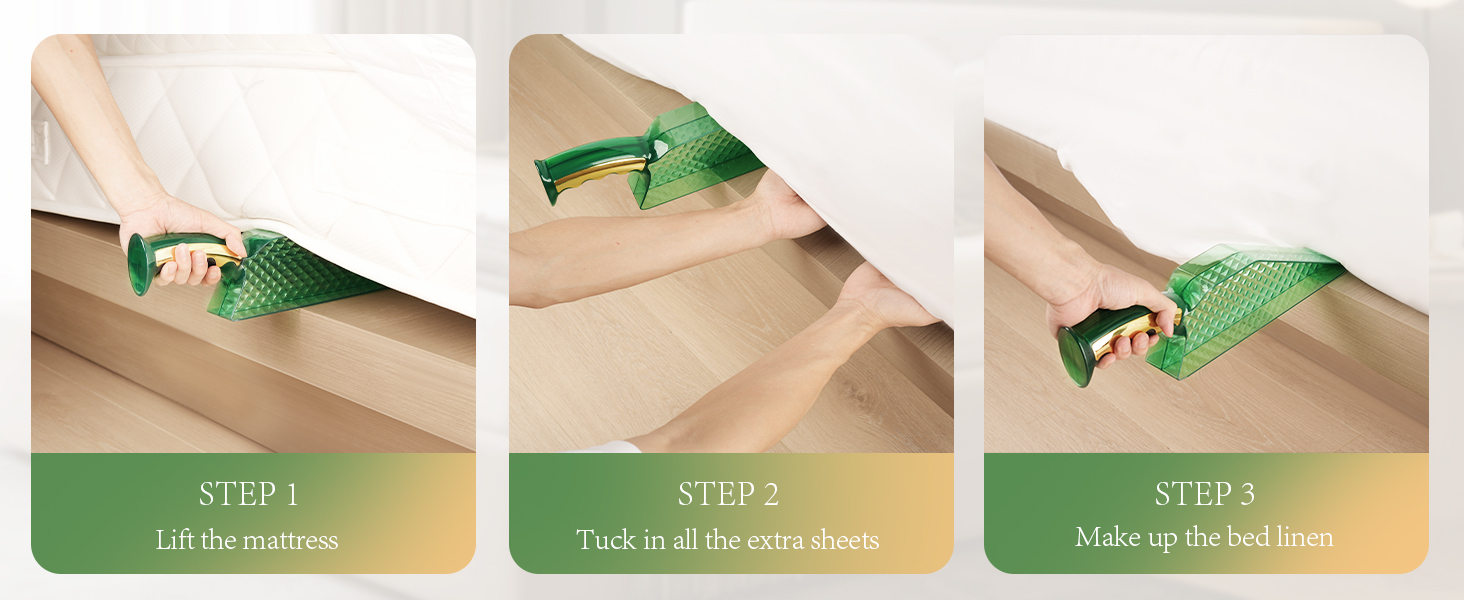 STEP 1
Lift the mattress

STEP 2
Tuck in all the extra sheets

STEP 3
Make up the bed linen