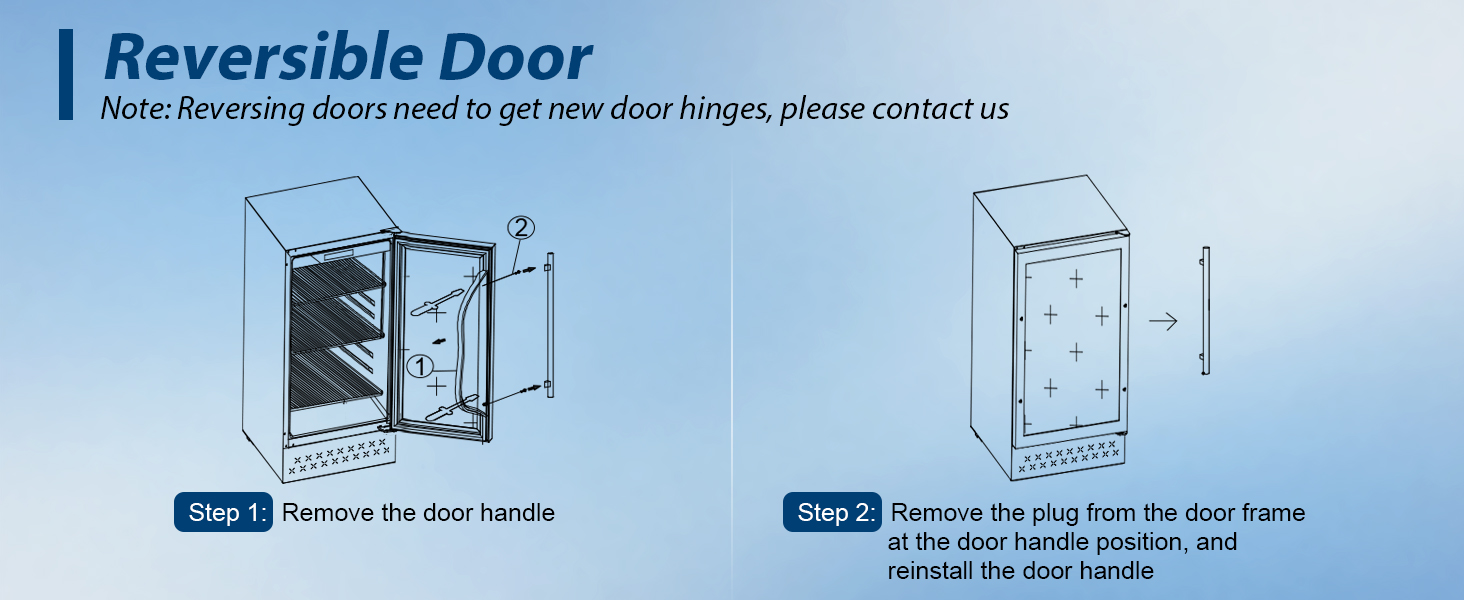 Reversible Door
Note: Reversing doors need to get new door hinges, please contact us

2

1

Step 1: Remove the door handle

Step 2: Remove the plug from the door frame at the door handle position, and reinstall the door handle