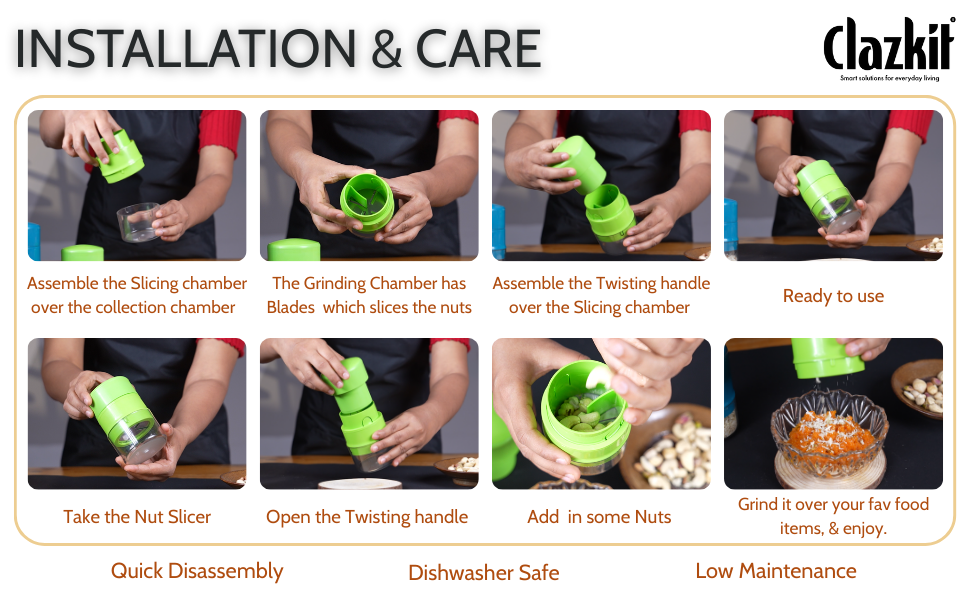 INSTALLATION & CARE

Clazkit
Smart solutions for everyday living

Assemble the Slicing chamber over the collection chamber

The Grinding Chamber has Blades which slices the nuts

Assemble the Twisting handle over the Slicing chamber

Ready to use

Take the Nut Slicer

Open the Twisting handle

Add in some Nuts

Grind it over your fav food items, & enjoy.

Quick Disassembly

Dishwasher Safe

Low Maintenance