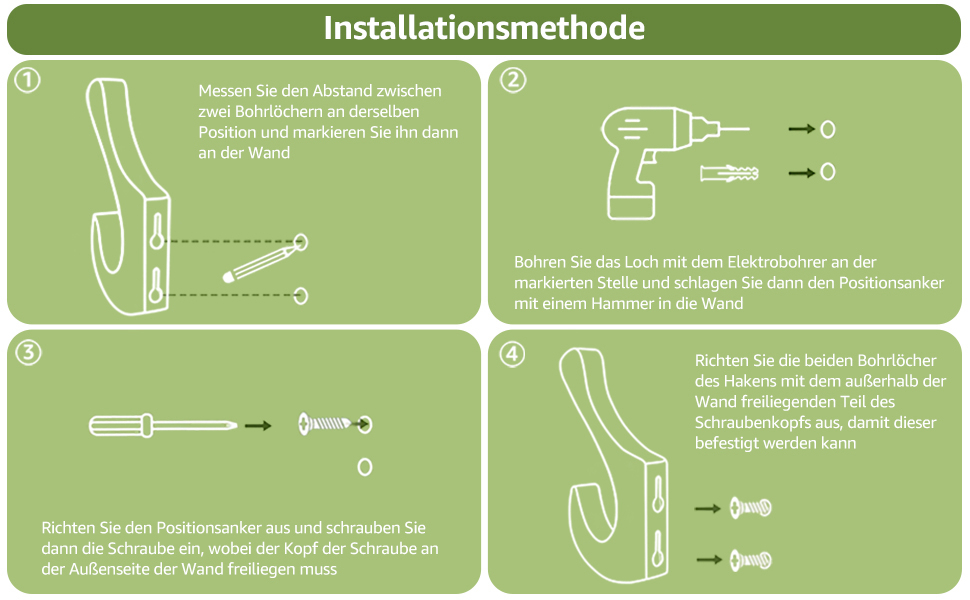 Installationsmethode

①

Messen Sie den Abstand zwischen zwei Bohrlöchern an derselben Position und markieren Sie ihn dann an der Wand

②

Bohren Sie das Loch mit dem Elektrobohrer an der markierten Stelle und schlagen Sie dann den Positionsanker mit einem Hammer in die Wand

③

Richten Sie den Positionsanker aus und schrauben Sie dann die Schraube ein, wobei der Kopf der Schraube an der Außenseite der Wand freiliegen muss

④

Richten Sie die beiden Bohrlöcher des Hakens mit dem außerhalb der Wand freiliegenden Teil des Schraubenkopfs aus, damit dieser befestigt werden kann