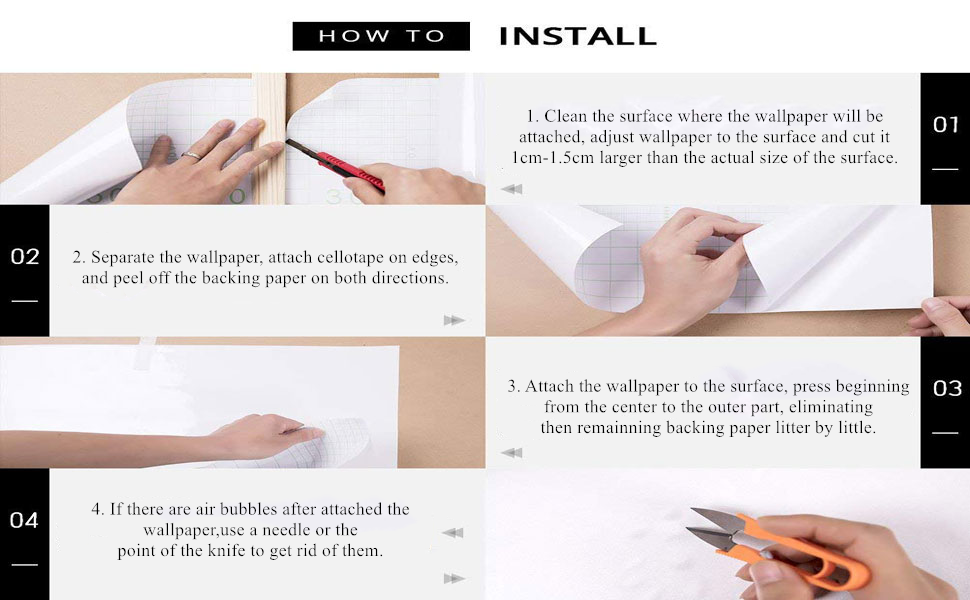 HOW TO INSTALL

1. Clean the surface where the wallpaper will be attached, adjust wallpaper to the surface and cut it 1cm-1.5cm larger than the actual size of the surface.

01

02

2. Separate the wallpaper, attach cellotape on edges, and peel off the backing paper on both directions.

3. Attach the wallpaper to the surface, press beginning from the center to the outer part, eliminating then remainning backing paper litter by little.

03

04

4. If there are air bubbles after attached the wallpaper,use a needle or the point of the knife to get rid of them.