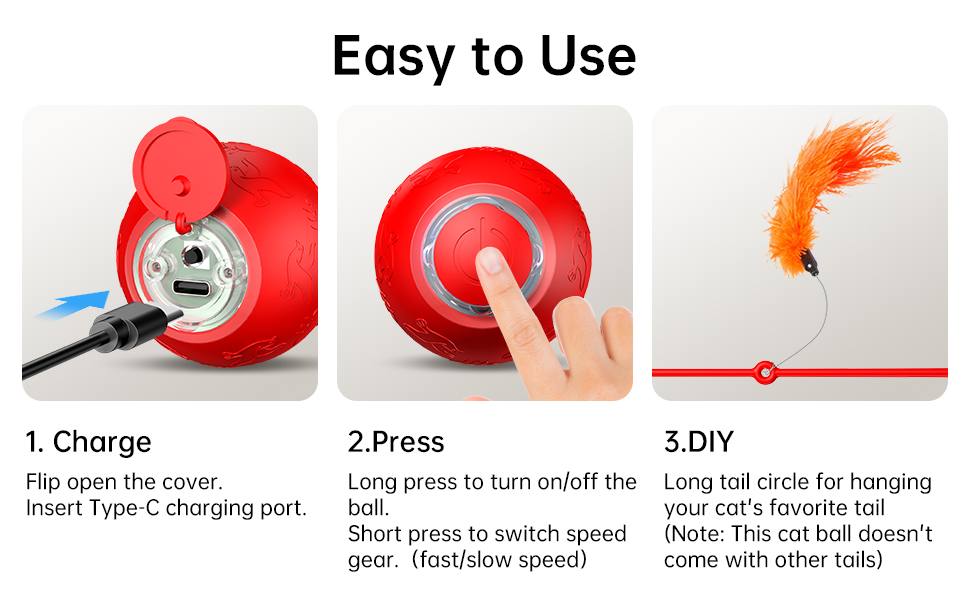 Easy to Use

1. Charge

Flip open the cover.
Insert Type-C charging port.

2.Press

Long press to turn on/off the ball.
Short press to switch speed gear. (fast/slow speed)

3.DIY

Long tail circle for hanging your cat's favorite tail
(Note: This cat ball doesn't come with other tails)