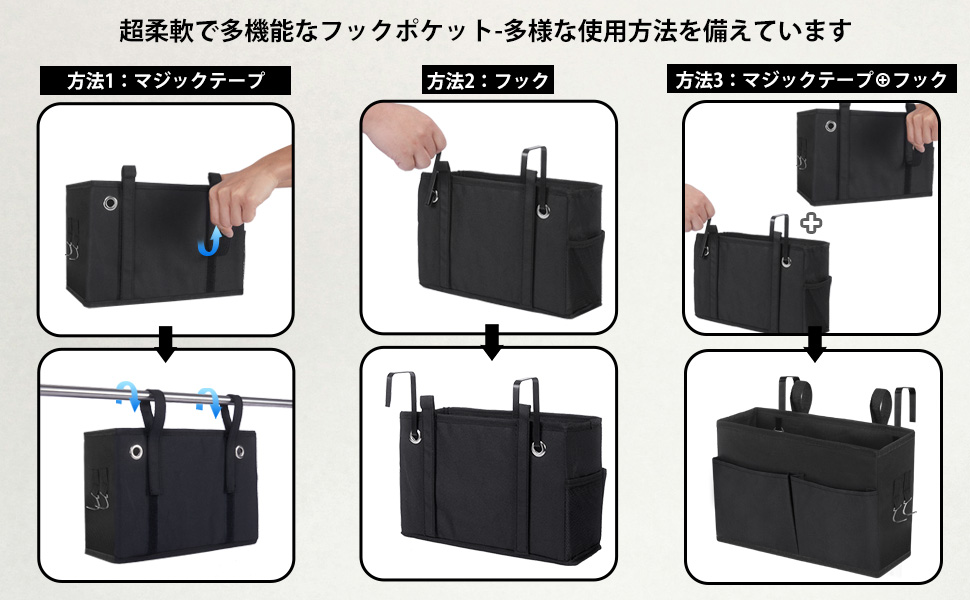 超柔軟で多機能なフックポケット-多様な使用方法を備えています

方法1：マジックテープ

方法2：フック

方法3：マジックテープ⊕フック