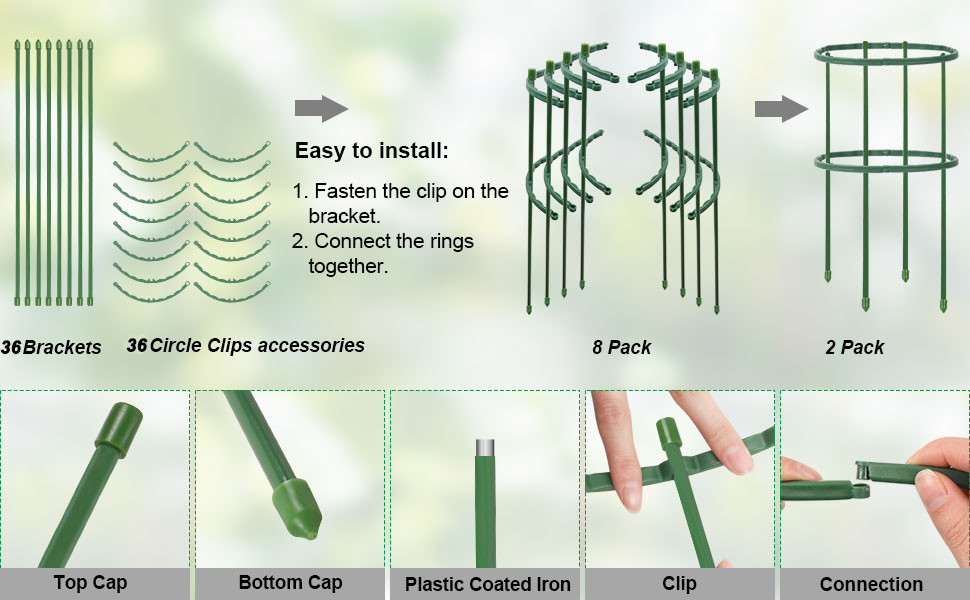 Easy to install:

1. Fasten the clip on the bracket.
2. Connect the rings together.

36 Brackets

36 Circle Clips accessories

8 Pack

2 Pack

Top Cap

Bottom Cap

Plastic Coated Iron

Clip

Connection