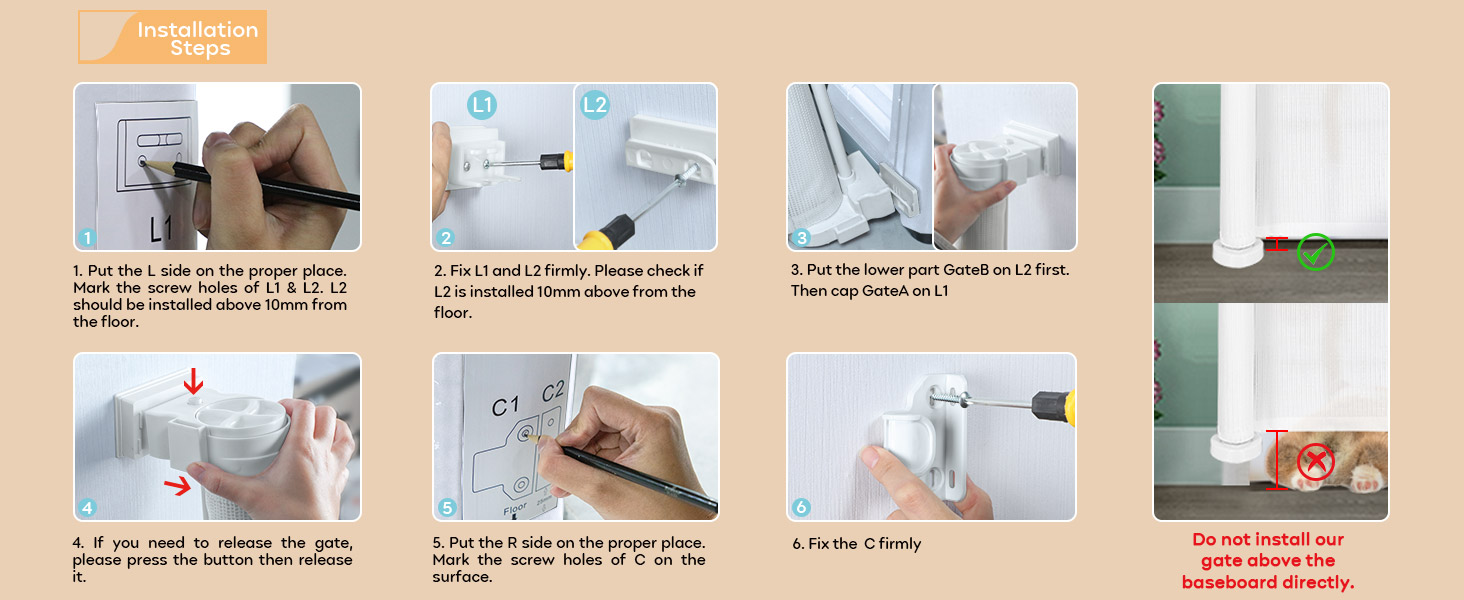 Installation Steps

L1

1

1. Put the L side on the proper place. Mark the screw holes of L1 & L2. L2 should be installed above 10mm from the floor.

L1 L2

2

2. Fix L1 and L2 firmly. Please check if L2 is installed 10mm above from the floor.

3

3. Put the lower part GateB on L2 first. Then cap GateA on L1

4

4. If you need to release the gate, please press the button then release it.

C1 C2

Floor

5

5. Put the R side on the proper place. Mark the screw holes of C on the surface.

6

6. Fix the C firmly

Do not install our gate above the baseboard directly.