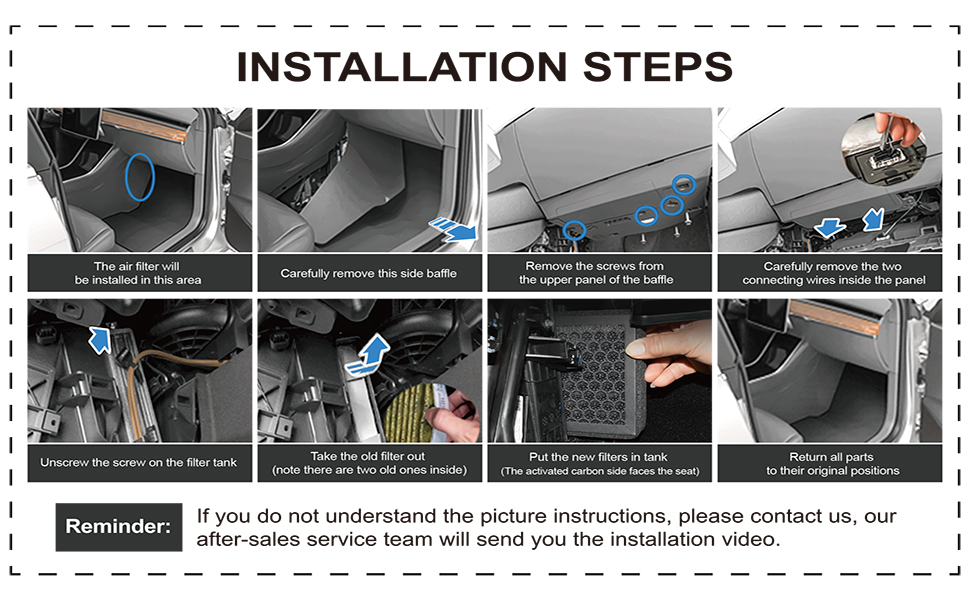 INSTALLATION STEPS

The air filter will be installed in this area

Carefully remove this side baffle

Remove the screws from the upper panel of the baffle

Carefully remove the two connecting wires inside the panel

Unscrew the screw on the filter tank

Take the old filter out (note there are two old ones inside)

Put the new filters in tank (The activated carbon side faces the seat)

Return all parts to their original positions

Reminder: If you do not understand the picture instructions, please contact us, our after-sales service team will send you the installation video.