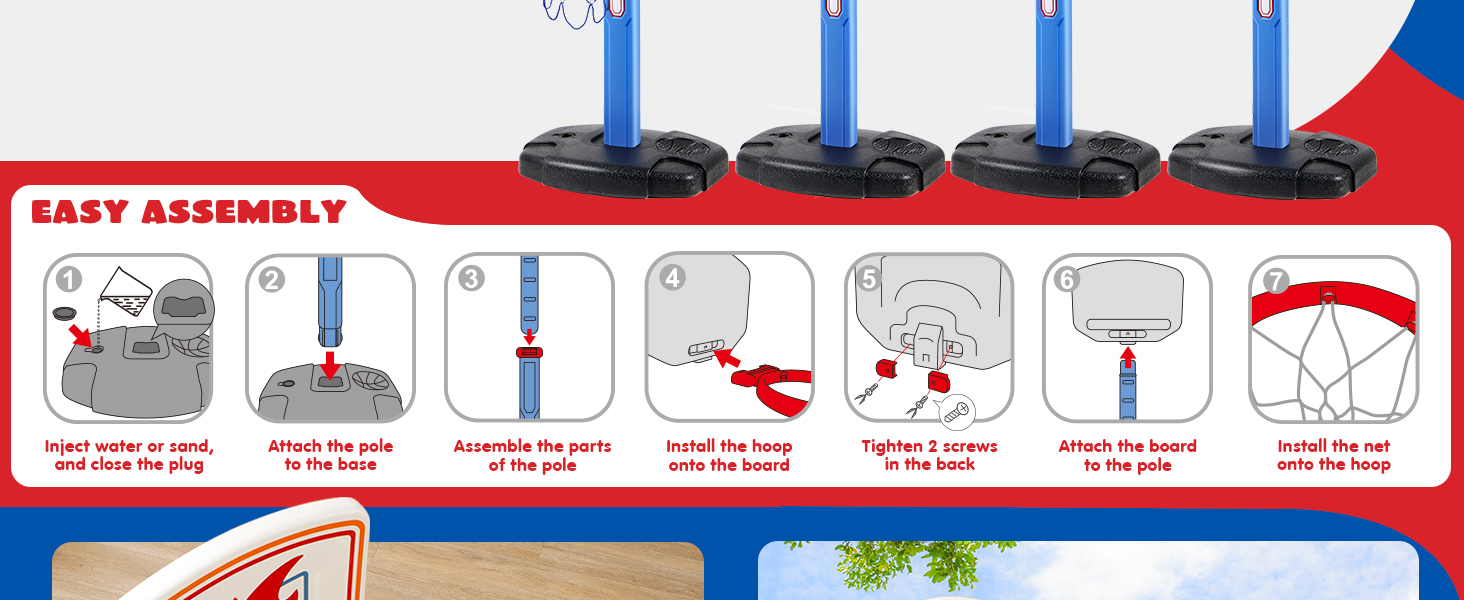 EASY ASSEMBLY

1
Inject water or sand, and close the plug

2
Attach the pole to the base

3
Assemble the parts of the pole

4
Install the hoop onto the board

5
Tighten 2 screws in the back

6
Attach the board to the pole

7
Install the net onto the hoop