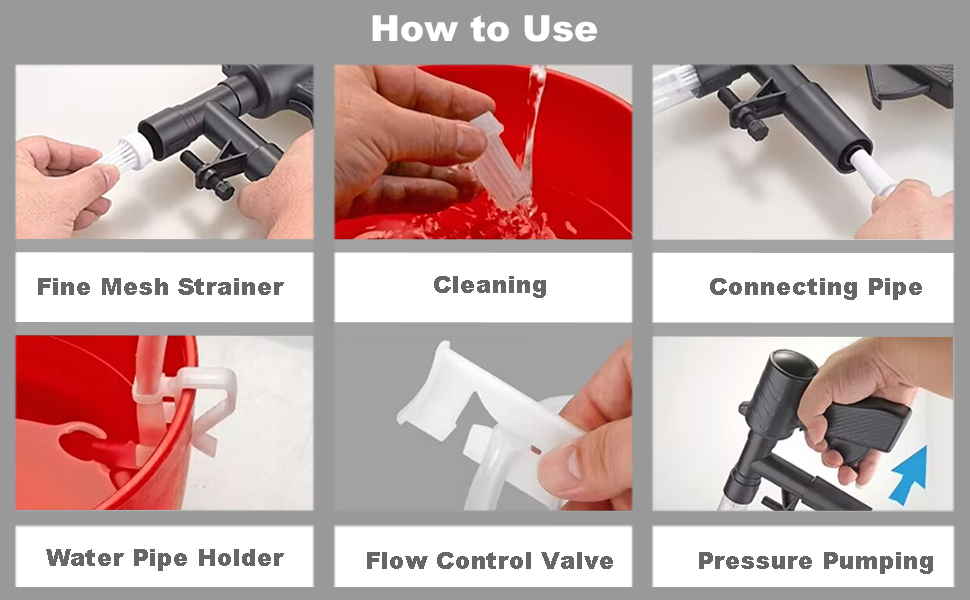 How to Use

Fine Mesh Strainer

Cleaning

Connecting Pipe

Water Pipe Holder

Flow Control Valve

Pressure Pumping