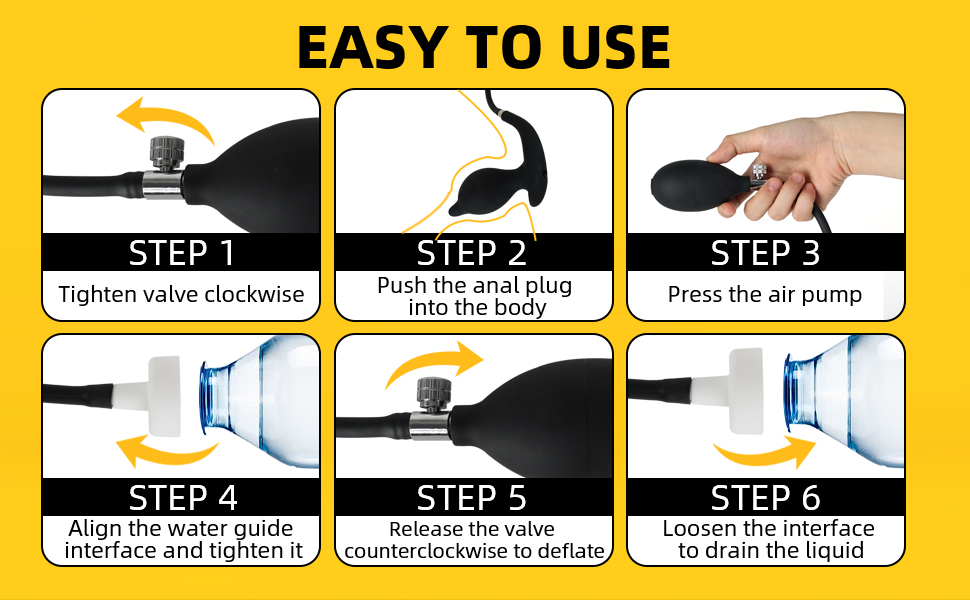 EASY TO USE

STEP 1
Tighten valve clockwise

STEP 2
Push the anal plug into the body

STEP 3
Press the air pump

STEP 4
Align the water guide interface and tighten it

STEP 5
Release the valve counterclockwise to deflate

STEP 6
Loosen the interface to drain the liquid