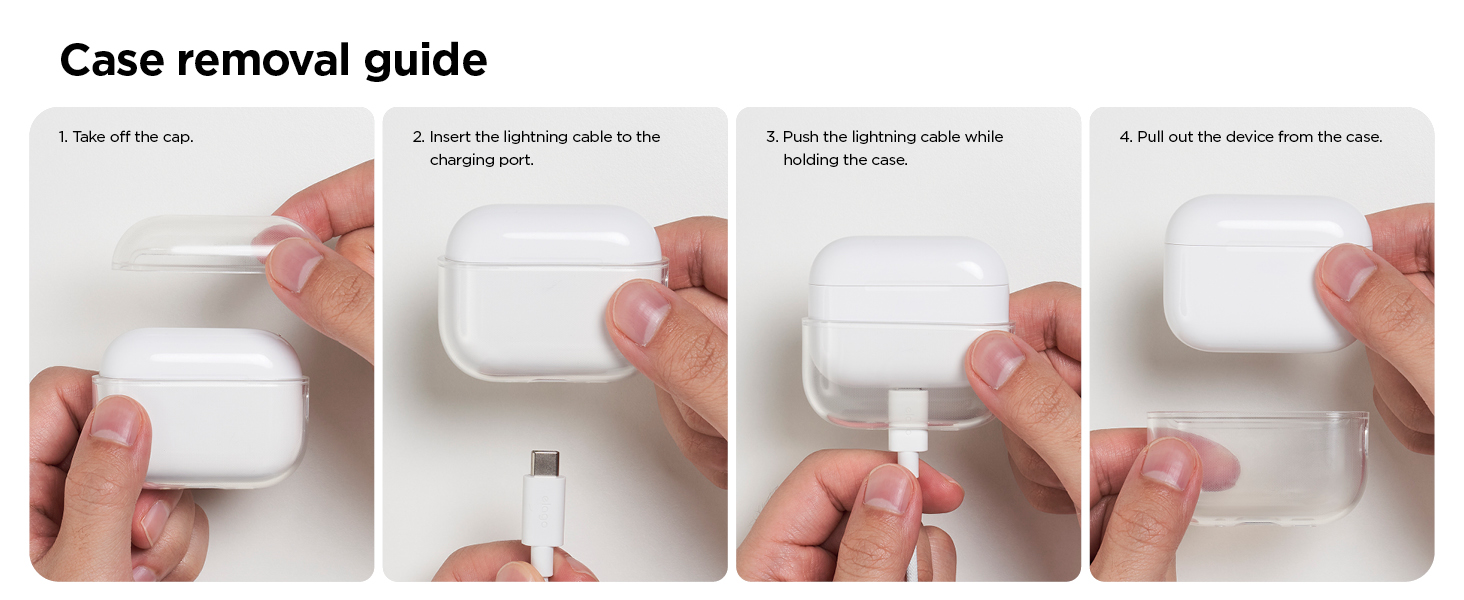 Case removal guide

1. Take off the cap.

2. Insert the lightning cable to the charging port.

3. Push the lightning cable while holding the case.

4. Pull out the device from the case.