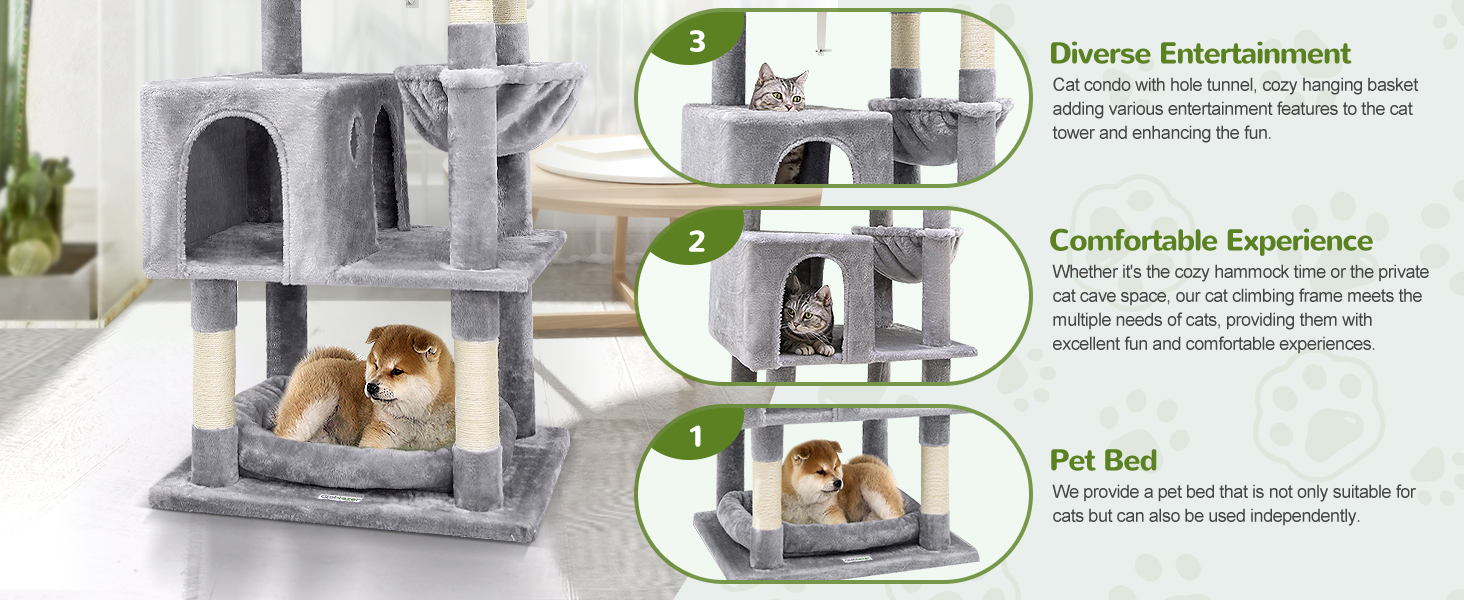 3

Diverse Entertainment

Cat condo with hole tunnel, cozy hanging basket adding various entertainment features to the cat tower and enhancing the fun.

2

Comfortable Experience

Whether it's the cozy hammock time or the private cat cave space, our cat climbing frame meets the multiple needs of cats, providing them with excellent fun and comfortable experiences.

1

Pet Bed

We provide a pet bed that is not only suitable for cats but can also be used independently.