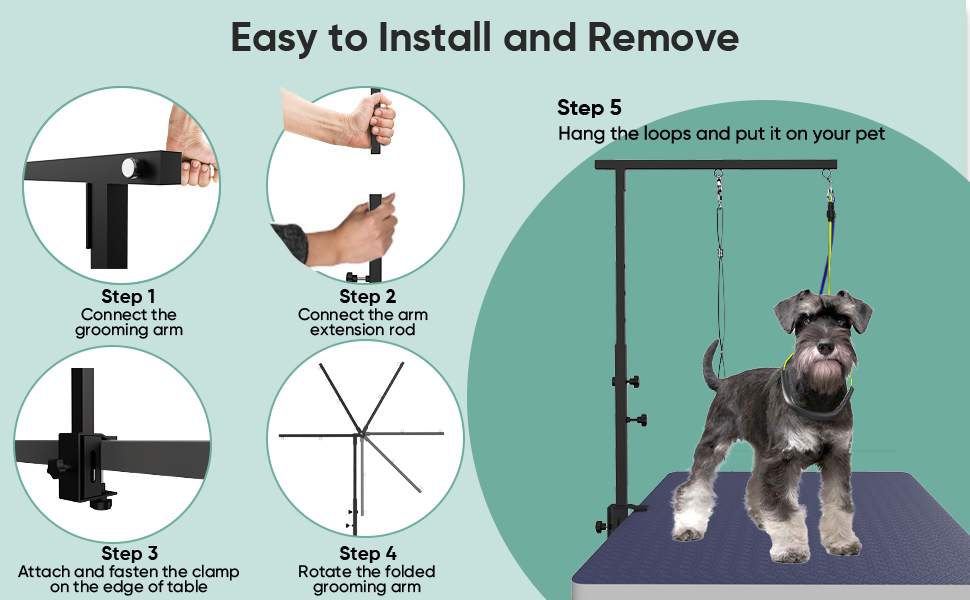 Easy to Install and Remove

Step 1
Connect the grooming arm

Step 2
Connect the arm extension rod

Step 3
Attach and fasten the clamp on the edge of table

Step 4
Rotate the folded grooming arm

Step 5
Hang the loops and put it on your pet