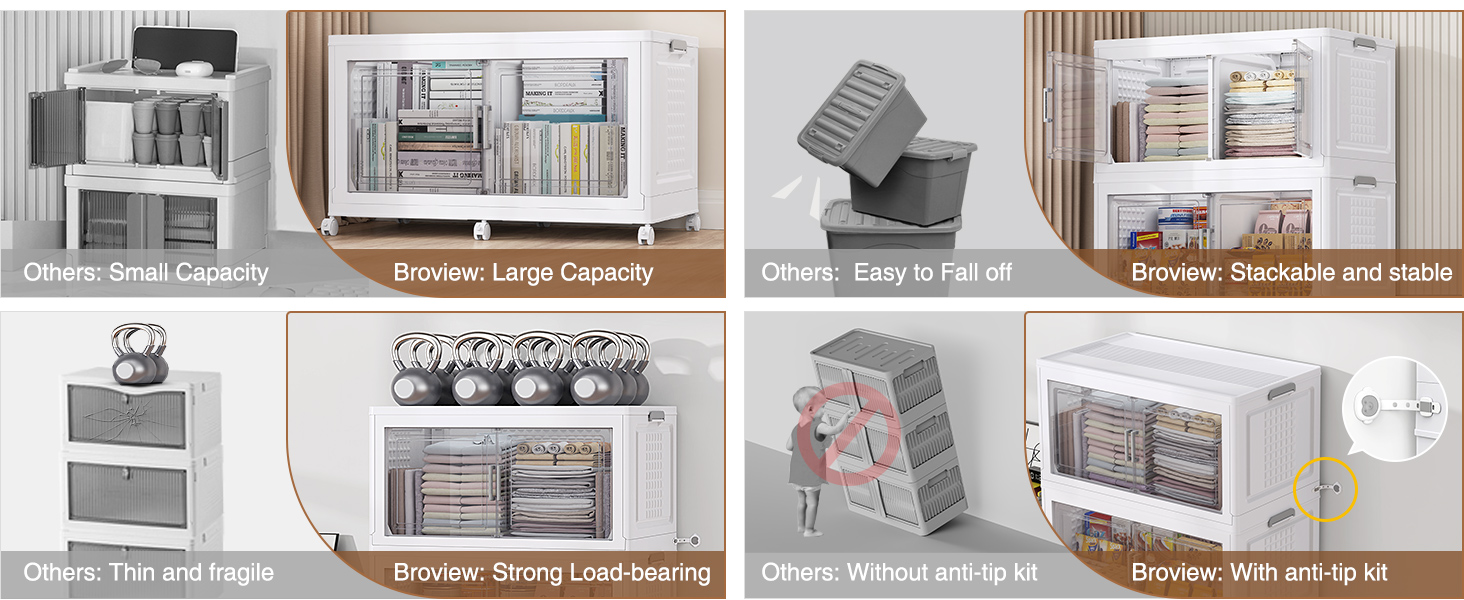 Others: Small Capacity

Broview: Large Capacity

Others:  Easy to Fall off

Broview: Stackable and stable

Others: Thin and fragile

Broview: Strong Load-bearing

Others: Without anti-tip kit

Broview: With anti-tip kit