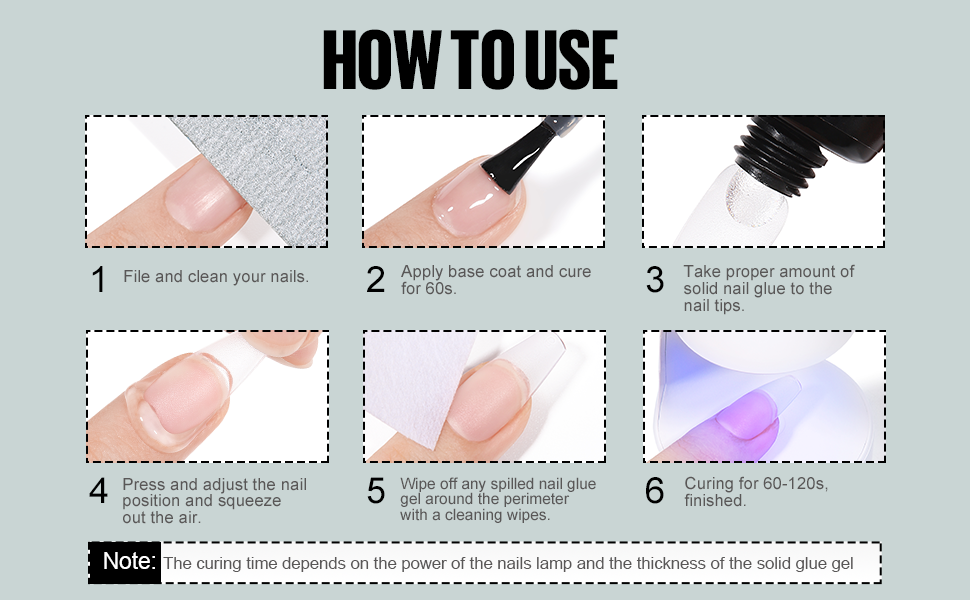 HOW TO USE

1 File and clean your nails.

2 Apply base coat and cure for 60s.

3 Take proper amount of solid nail glue to the nail tips.

4 Press and adjust the nail position and squeeze out the air.

5 Wipe off any spilled nail glue gel around the perimeter with a cleaning wipes.

6 Curing for 60-120s, finished.

Note: The curing time depends on the power of the nails lamp and the thickness of the solid glue gel