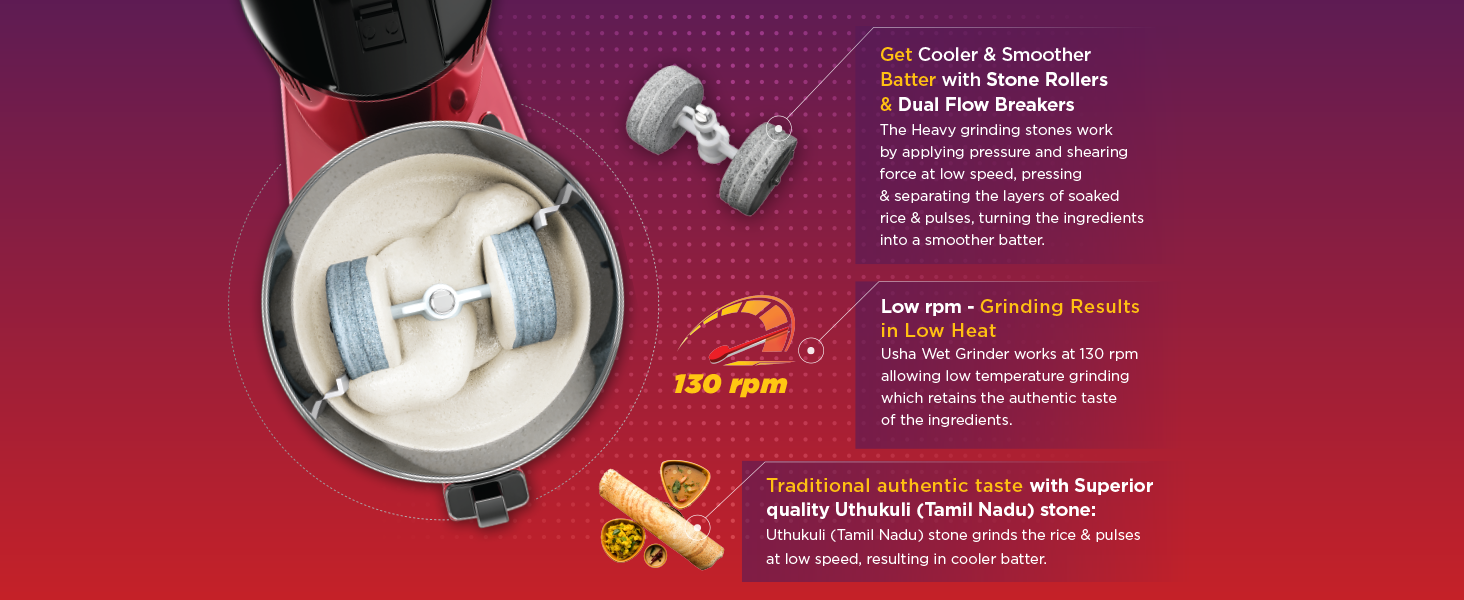 Get Cooler & Smoother Batter with Stone Rollers & Dual Flow Breakers

The Heavy grinding stones work by applying pressure and shearing force at low speed, pressing & separating the layers of soaked rice & pulses, turning the ingredients into a smoother batter.

130 rpm

Low rpm - Grinding Results in Low Heat

Usha Wet Grinder works at 130 rpm allowing low temperature grinding which retains the authentic taste of the ingredients.

Traditional authentic taste with Superior quality Uthukuli (Tamil Nadu) stone:

Uthukuli (Tamil Nadu) stone grinds the rice & pulses at low speed, resulting in cooler batter.