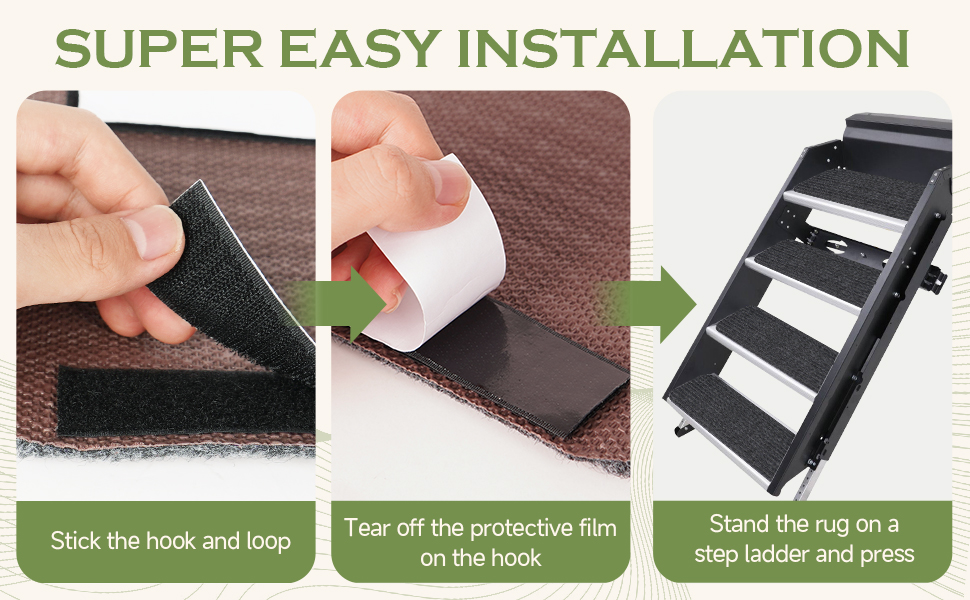 SUPER EASY INSTALLATION

Stick the hook and loop

Tear off the protective film on the hook

Stand the rug on a step ladder and press