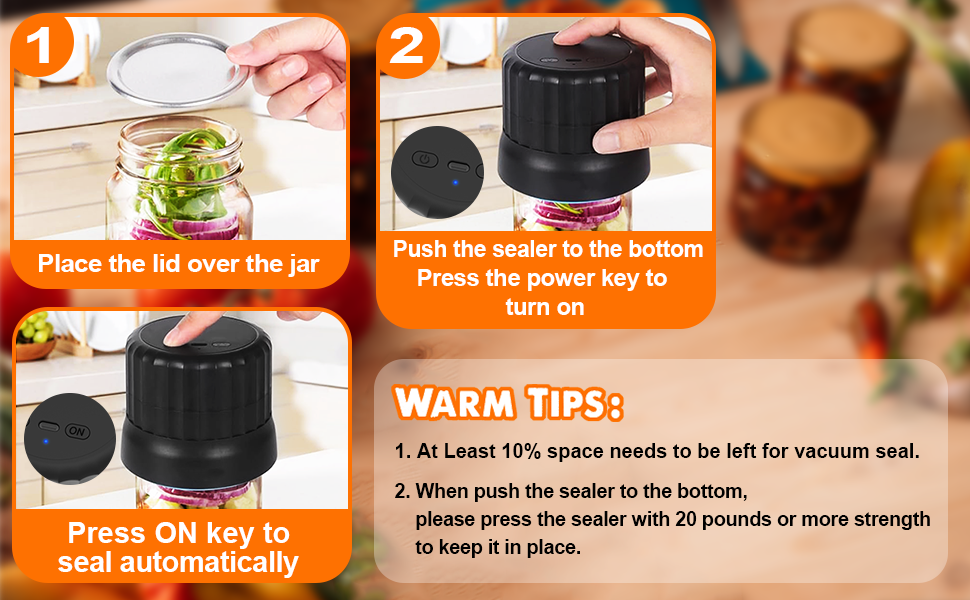 1

Place the lid over the jar

2

Push the sealer to the bottom
Press the power key to turn on

ON

Press ON key to seal automatically

WARM TIPS:

1. At Least 10% space needs to be left for vacuum seal.

2. When push the sealer to the bottom, please press the sealer with 20 pounds or more strength to keep it in place.