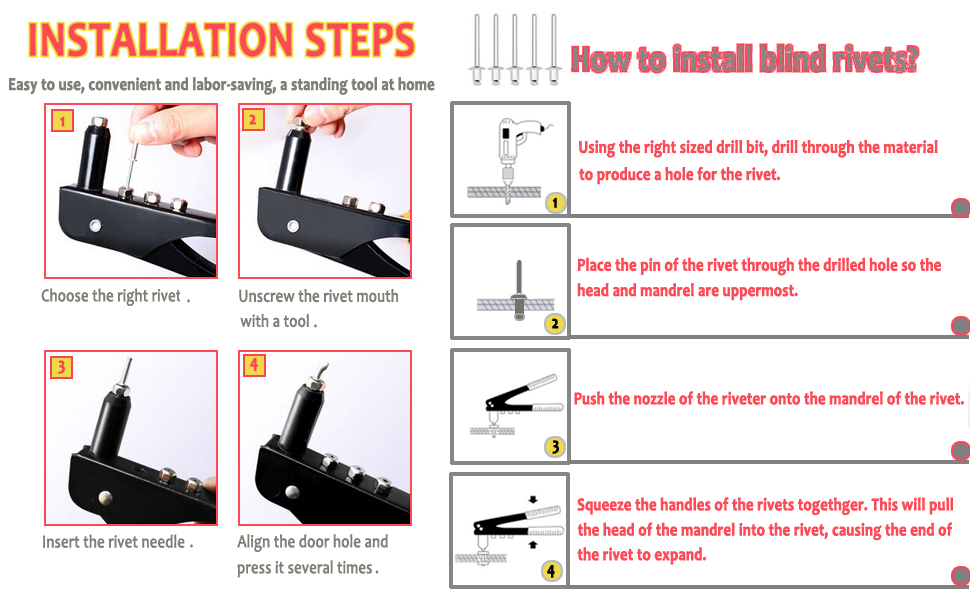 INSTALLATION STEPS

Easy to use, convenient and labor-saving, a standing tool at home

1

Choose the right rivet .

2

Unscrew the rivet mouth with a tool .

3

Insert the rivet needle .

4

Align the door hole and press it several times .

How to install blind rivets?

1

Using the right sized drill bit, drill through the material to produce a hole for the rivet.

2

Place the pin of the rivet through the drilled hole so the head and mandrel are uppermost.

3

Push the nozzle of the riveter onto the mandrel of the rivet.

4

Squeeze the handles of the rivets togethger. This will pull the head of the mandrel into the rivet, causing the end of the rivet to expand.