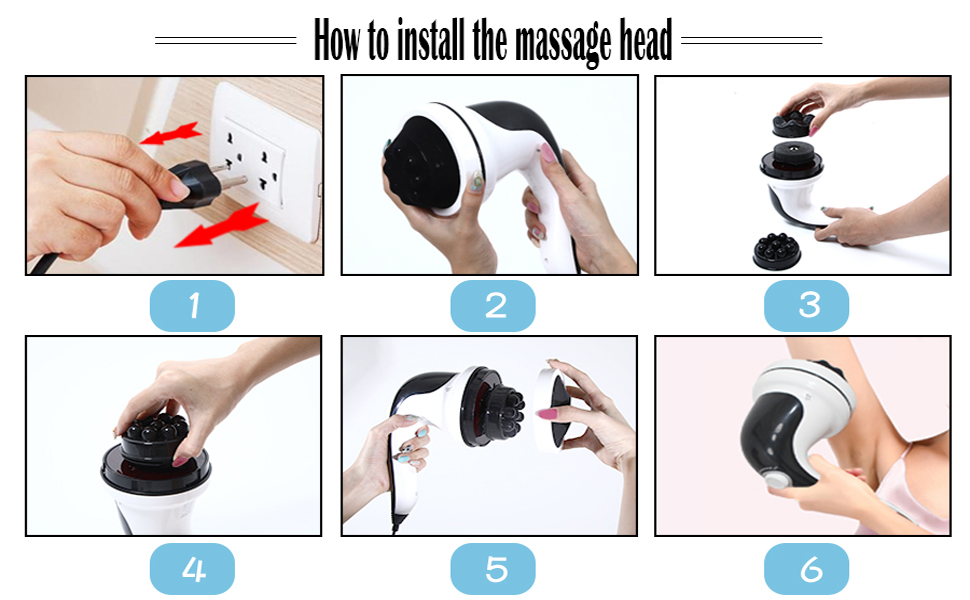 How to install the massage head

1

2

3

4

5

6