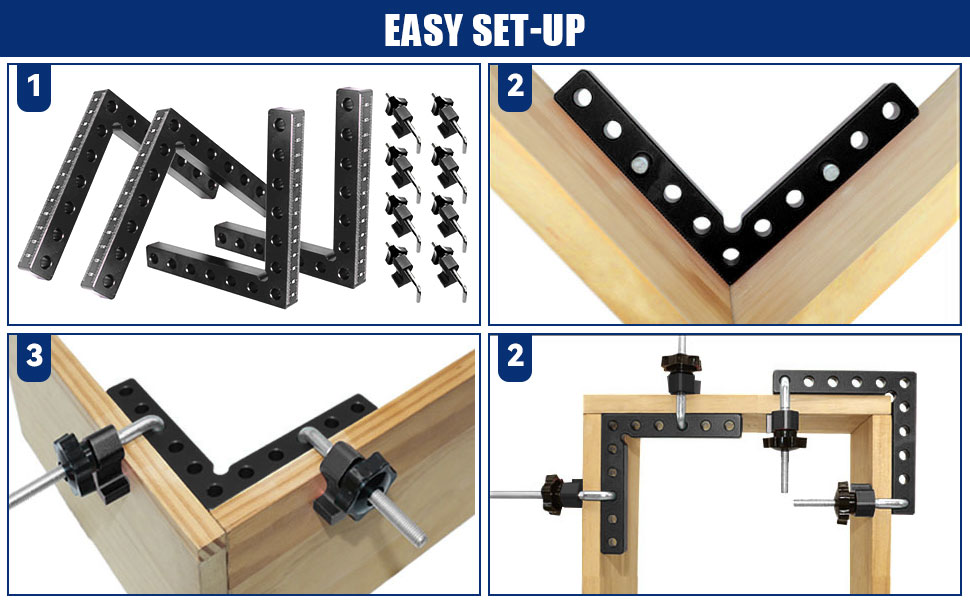 EASY SET-UP

1

2

3

2