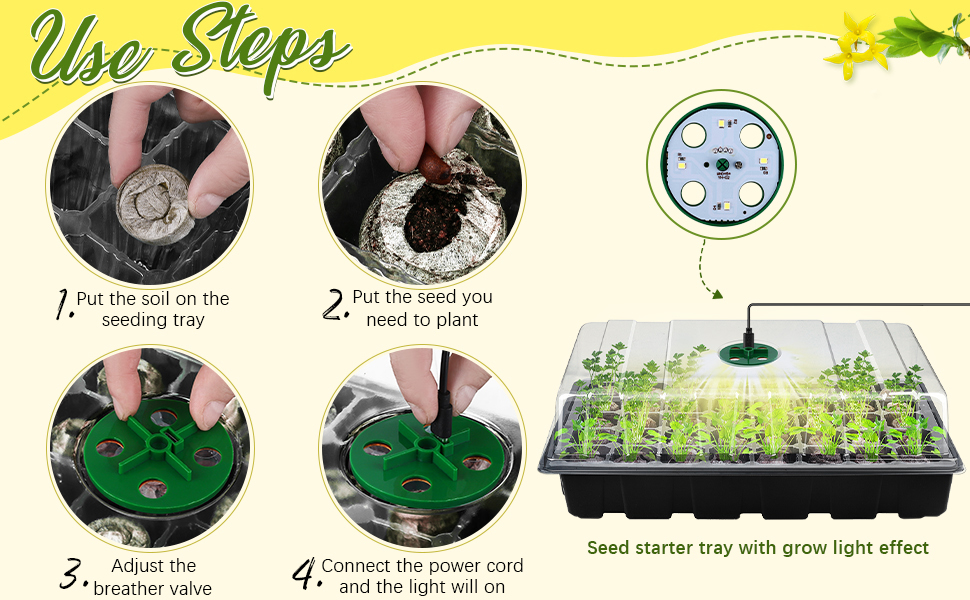 Use Steps

1. Put the soil on the seeding tray

2. Put the seed you need to plant

3. Adjust the breather valve

4. Connect the power cord and the light will on

Seed starter tray with grow light effect