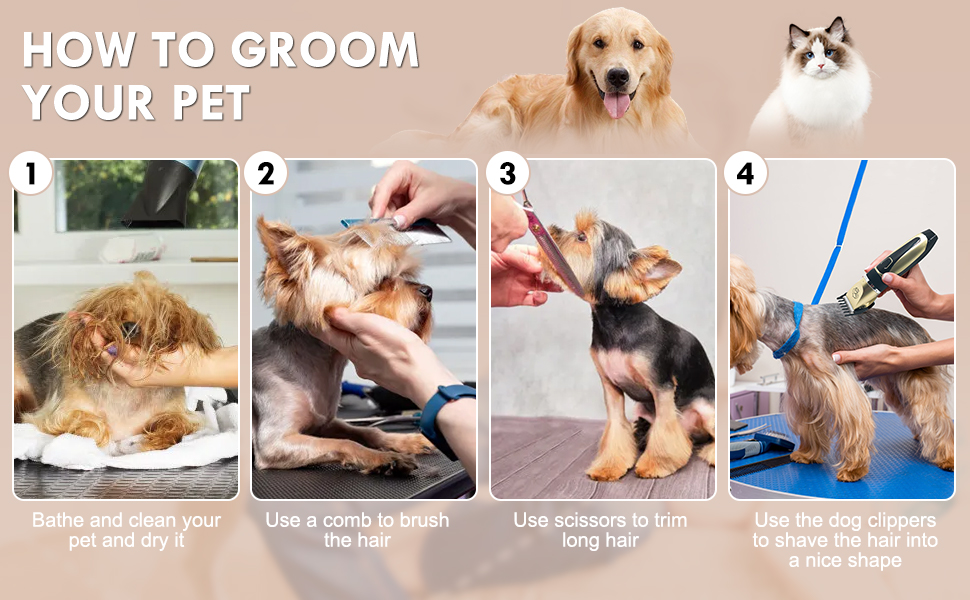 HOW TO GROOM YOUR PET

1

Bathe and clean your pet and dry it

2

Use a comb to brush the hair

3

Use scissors to trim long hair

4

Use the dog clippers to shave the hair into a nice shape