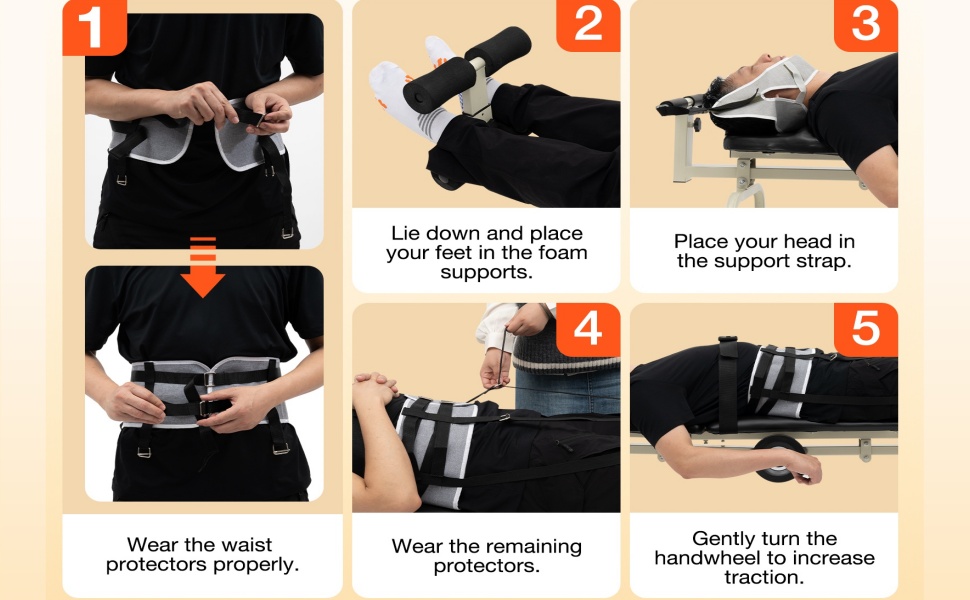 1

Wear the waist protectors properly.

2

Lie down and place your feet in the foam supports.

3

Place your head in the support strap.

4

Wear the remaining protectors.

5

Gently turn the handwheel to increase traction.