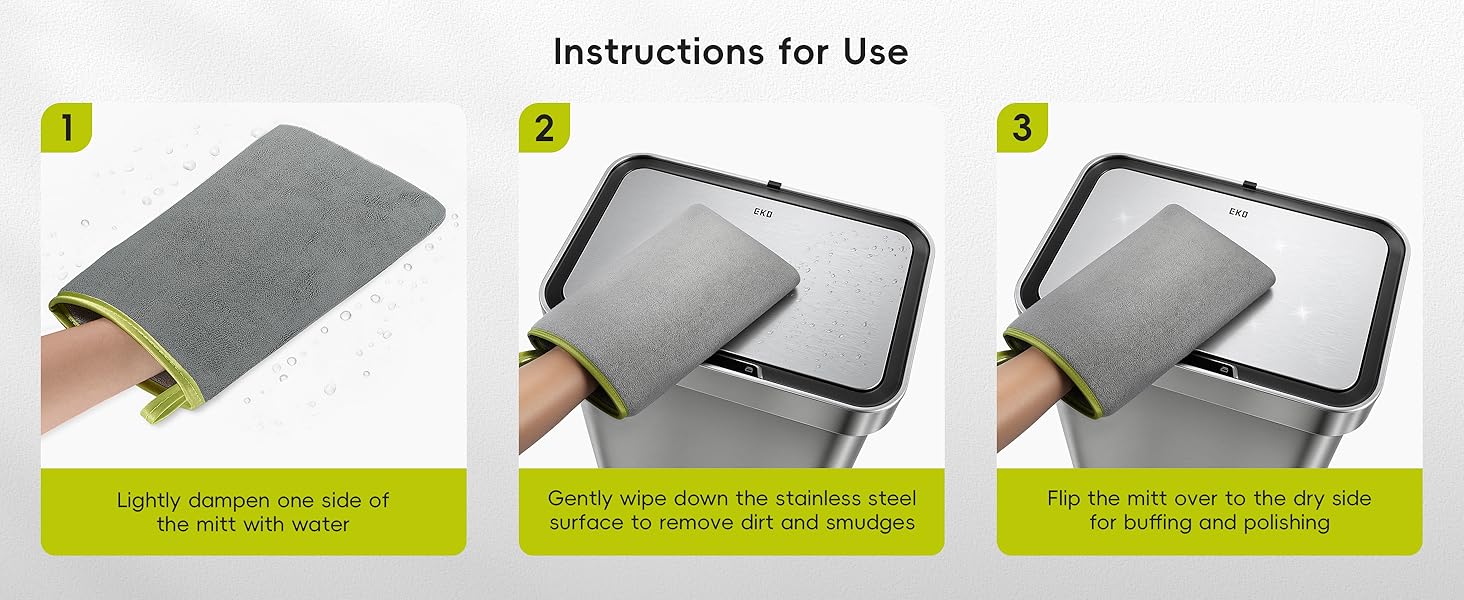 Instructions for Use

1

Lightly dampen one side of the mitt with water

2

EKO

Gently wipe down the stainless steel surface to remove dirt and smudges

3

EKO

Flip the mitt over to the dry side for buffing and polishing