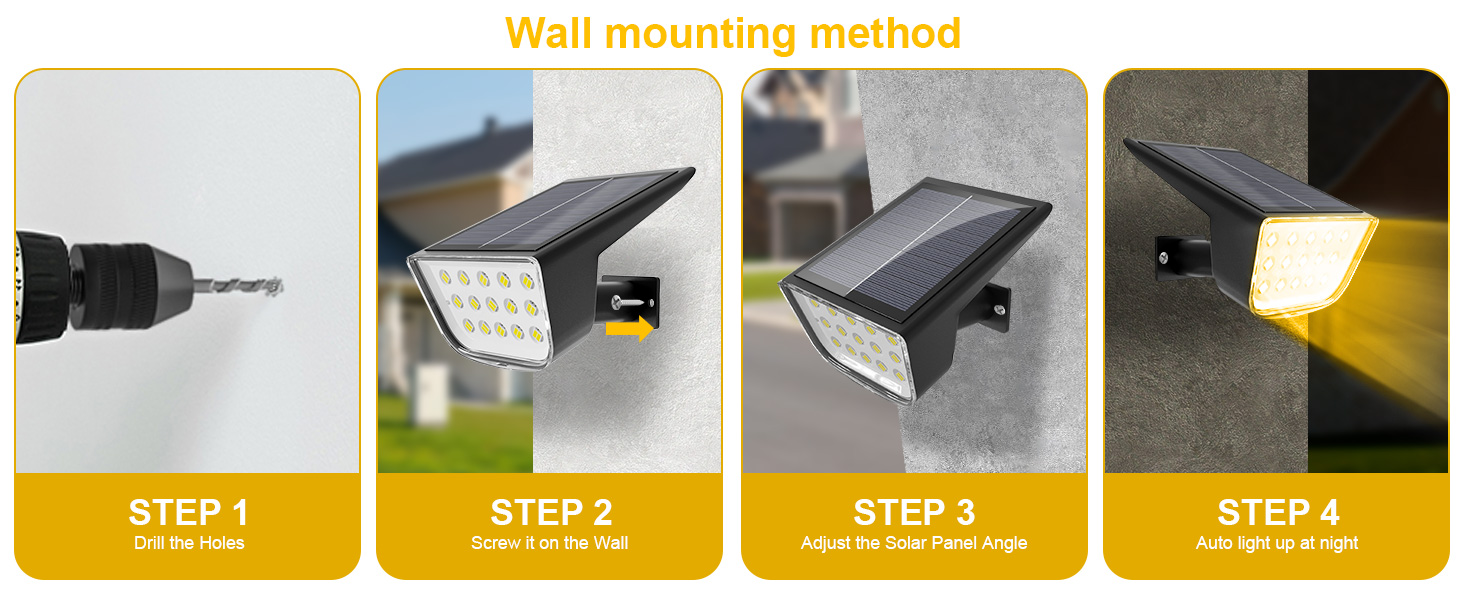 Wall mounting method

STEP 1
Drill the Holes

STEP 2
Screw it on the Wall

STEP 3
Adjust the Solar Panel Angle

STEP 4
Auto light up at night