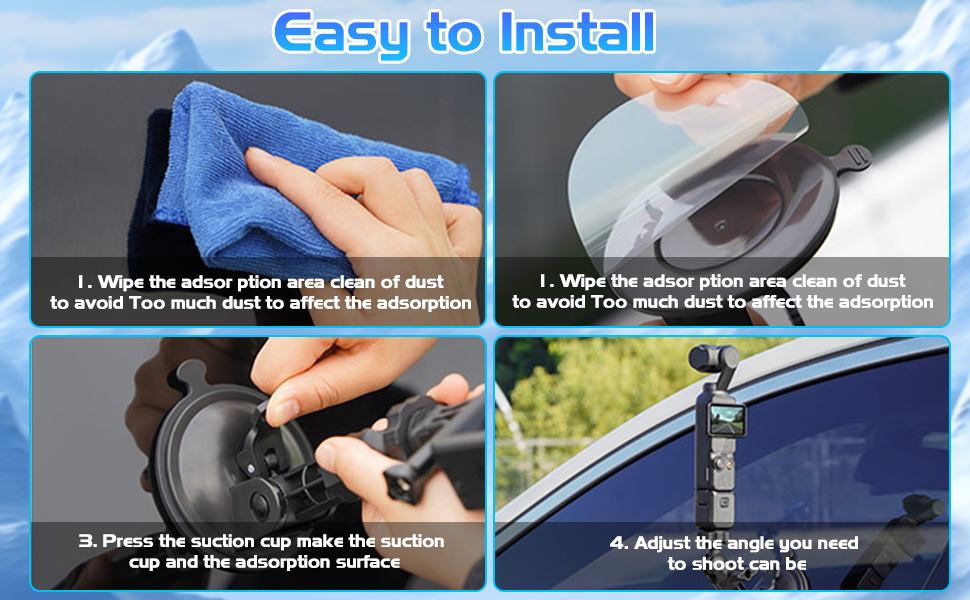 Easy to Install

1. Wipe the adsor ption area clean of dust to avoid Too much dust to affect the adsorption

1. Wipe the adsor ption area clean of dust to avoid Too much dust to affect the adsorption

3. Press the suction cup make the suction cup and the adsorption surface

4. Adjust the angle you need to shoot can be