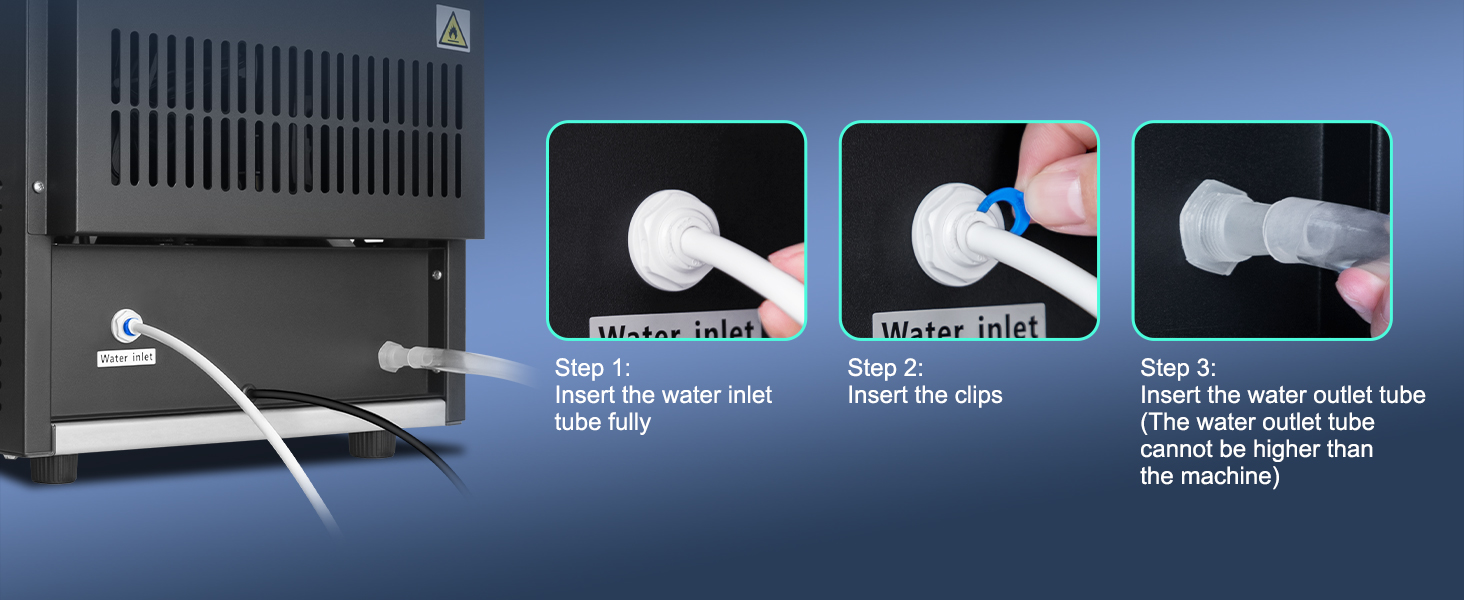 Water inlet

Water inlet

Step 1:
Insert the water inlet tube fully

Water inlet

Step 2:
Insert the clips

Step 3:
Insert the water outlet tube (The water outlet tube cannot be higher than the machine)