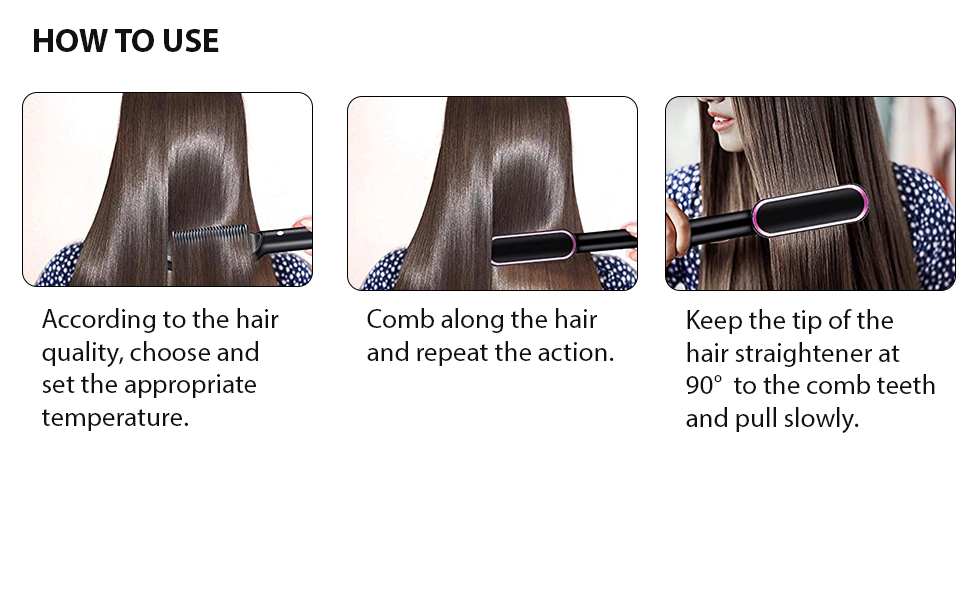 HOW TO USE

According to the hair quality, choose and set the appropriate temperature.

Comb along the hair and repeat the action.

Keep the tip of the hair straightener at 90°  to the comb teeth and pull slowly.