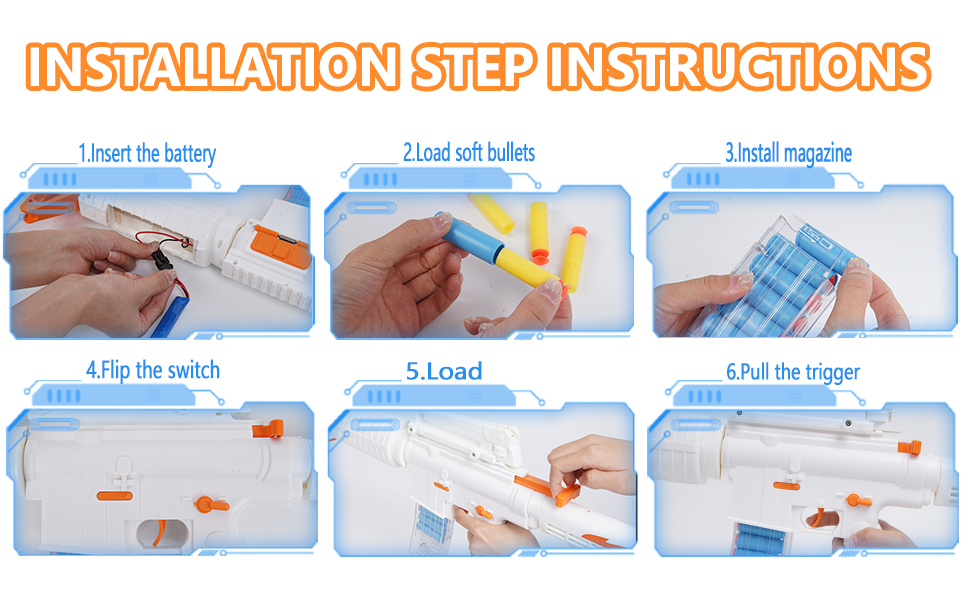 INSTALLATION STEP INSTRUCTIONS

1.Insert the battery

2.Load soft bullets

3.Install magazine

4.Flip the switch

5.Load

6.Pull the trigger