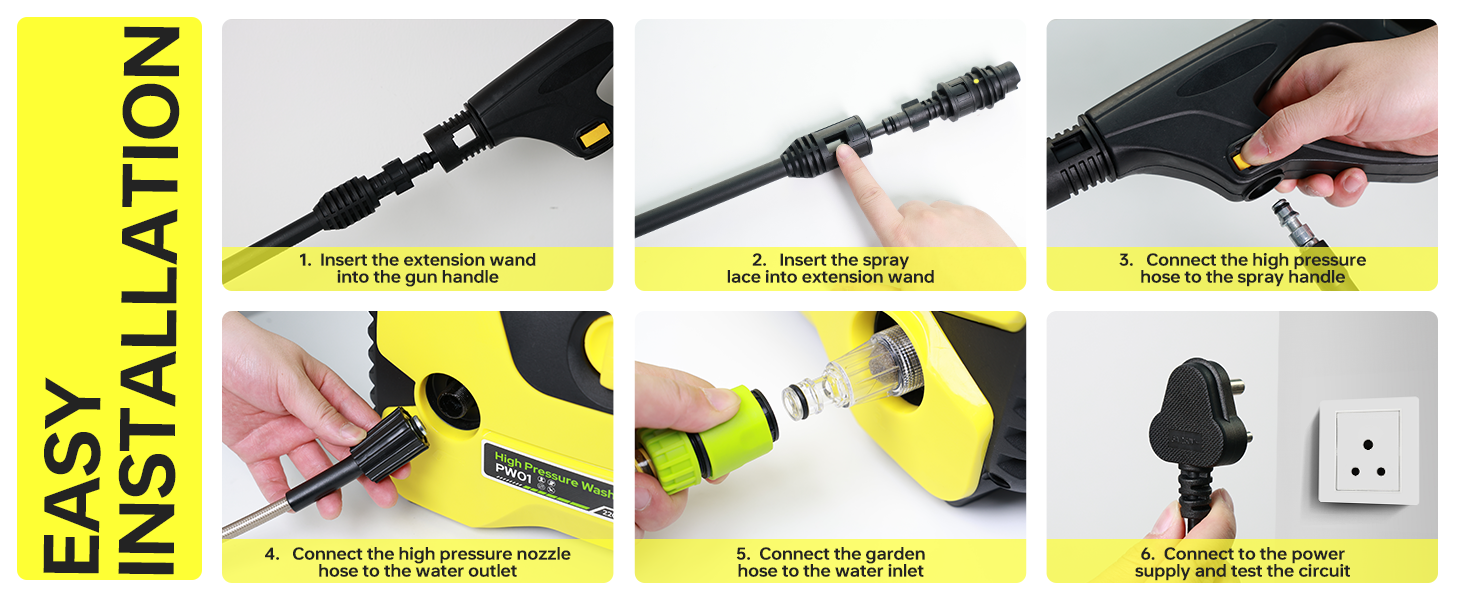 EASY INSTALLATION

1. Insert the extension wand into the gun handle

2. Insert the spray lace into extension wand

3. Connect the high pressure hose to the spray handle

High Pressure Wash
PW01

4. Connect the high pressure nozzle hose to the water outlet

5. Connect the garden hose to the water inlet

6. Connect to the power supply and test the circuit