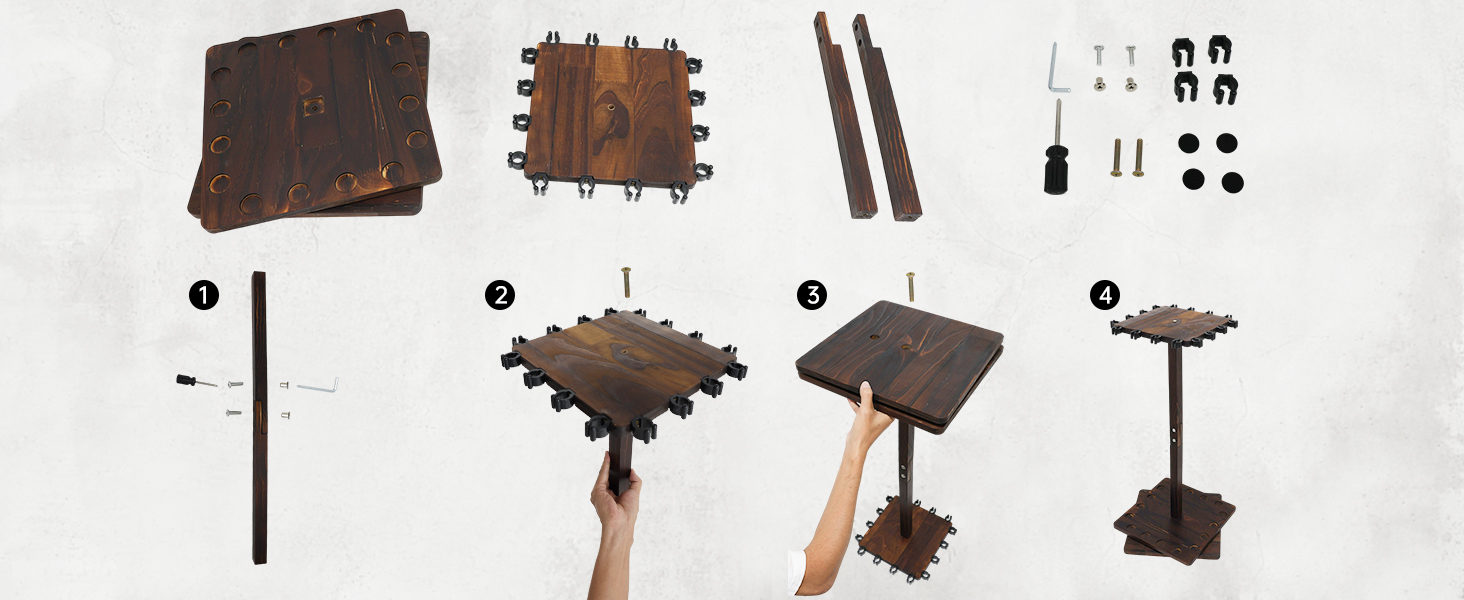 1

2

3

4