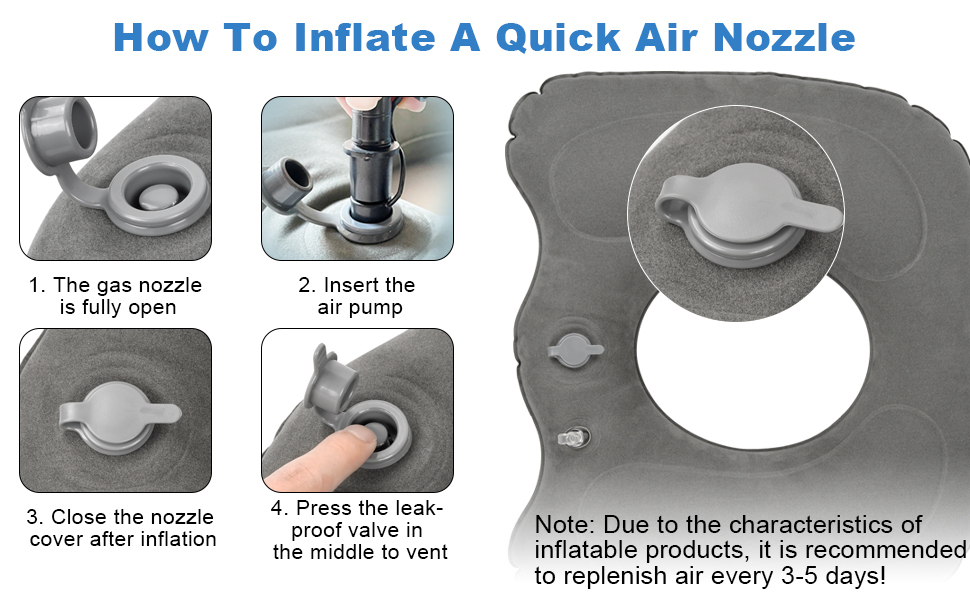 How To Inflate A Quick Air Nozzle

1. The gas nozzle is fully open

2. Insert the air pump

3. Close the nozzle cover after inflation

4. Press the leak-proof valve in the middle to vent

Note: Due to the characteristics of inflatable products, it is recommended to replenish air every 3-5 days!