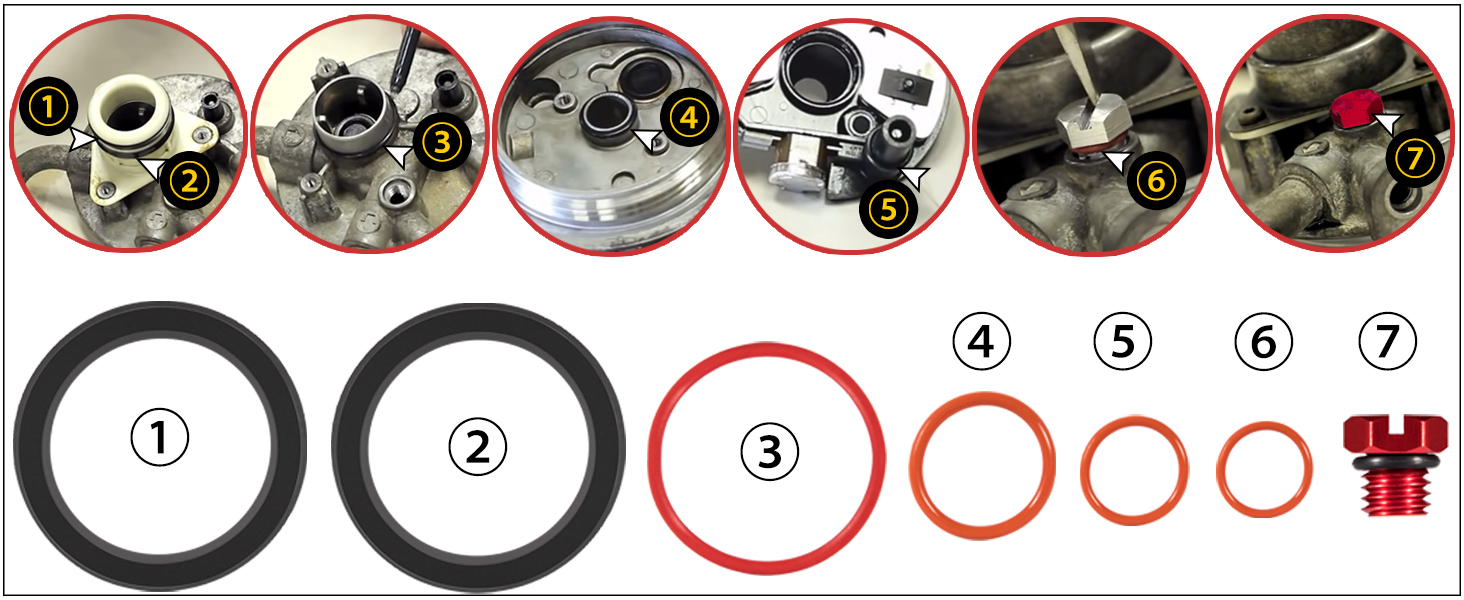 1 2 3 4 5 6 7

1 2 3 4 5 6 7