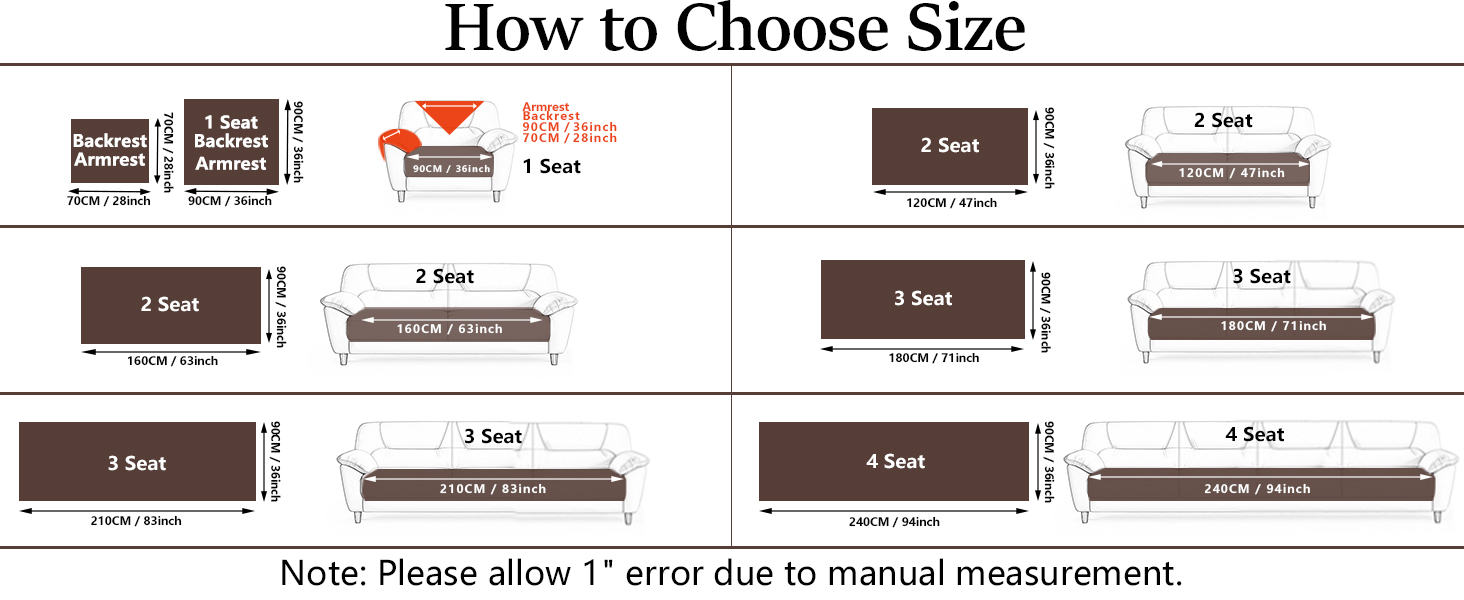 How to Choose Size

Backrest Armrest
70CM / 28inch
70CM / 28inch

1 Seat Backrest Armrest
90CM / 36inch
90CM / 36inch

Armrest
Backrest
90CM / 36inch
70CM / 28inch
90CM / 36inch
1 Seat

2 Seat
90CM / 36inch
120CM / 47inch
2 Seat
120CM / 47inch

2 Seat
90CM / 36inch
160CM / 63inch
2 Seat
160CM / 63inch

3 Seat
90CM / 36inch
180CM / 71inch
3 Seat
180CM / 71inch

3 Seat
90CM / 36inch
210CM / 83inch
3 Seat
210CM / 83inch

4 Seat
90CM / 36inch
240CM / 94inch
4 Seat
240CM / 94inch

Note: Please allow 1" error due to manual measurement.